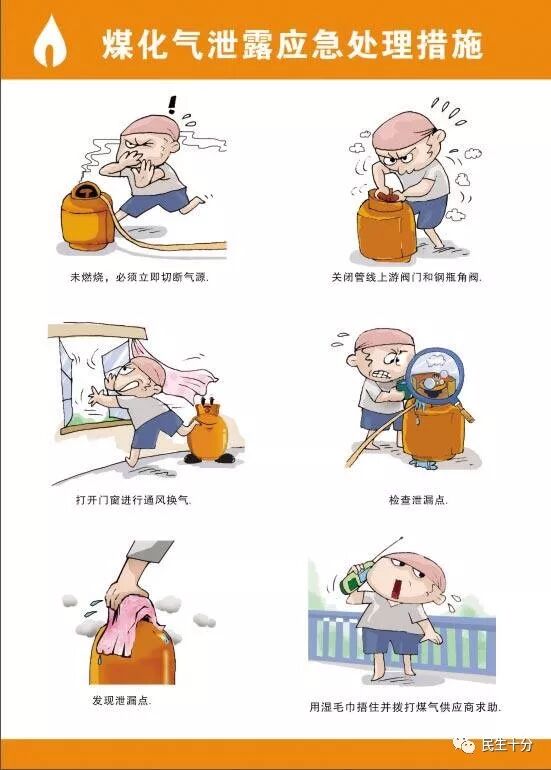 煤化气泄露应急处理措施

未燃烧，必须立即切断气源.

关闭管线上游阀门和钢瓶角阀.

打开门窗进行通风换气.

检查泄漏点.

发现泄漏点.

用湿毛巾捂住并拨打煤气供应商求助.

民生十分