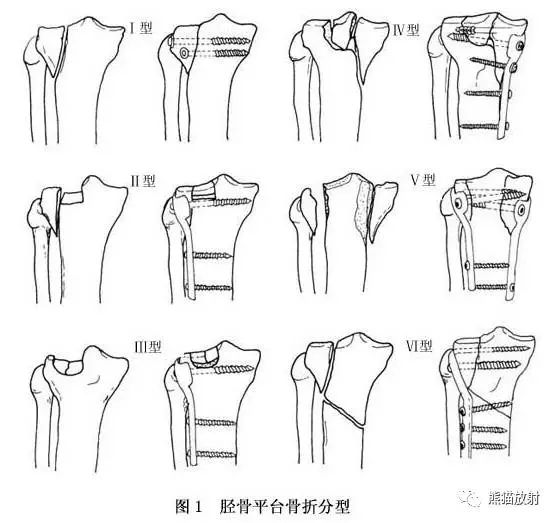 Ⅰ型

Ⅳ型

Ⅱ型

Ⅴ型

Ⅲ型

Ⅵ型

图 1 胫骨平台骨折分型

熊猫放射