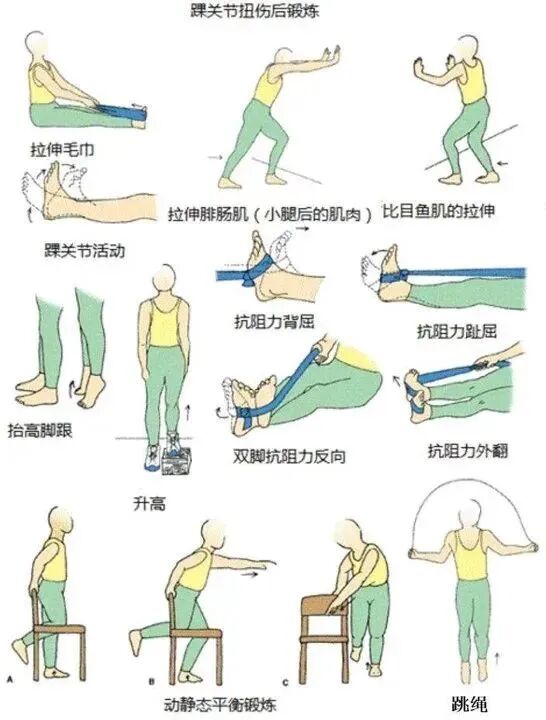 踝关节扭伤后锻炼

拉伸毛巾

拉伸腓肠肌（小腿后的肌肉）

比目鱼肌的拉伸

踝关节活动

抗阻力背屈

抗阻力趾屈

抬高脚跟

双脚抗阻力反向

抗阻力外翻

升高

A

B

C

动静态平衡锻炼

跳绳