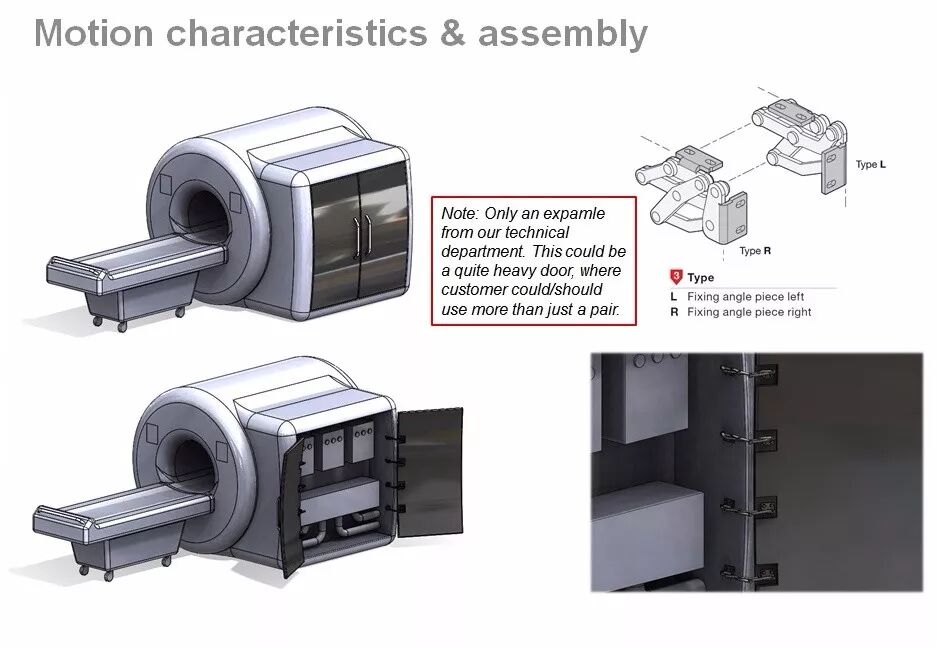 Motion characteristics & assembly

Note: Only an expamle from our technical department. This could be a quite heavy door, where customer could/should use more than just a pair.

Type L

Type R

3 Type
L Fixing angle piece left
R Fixing angle piece right