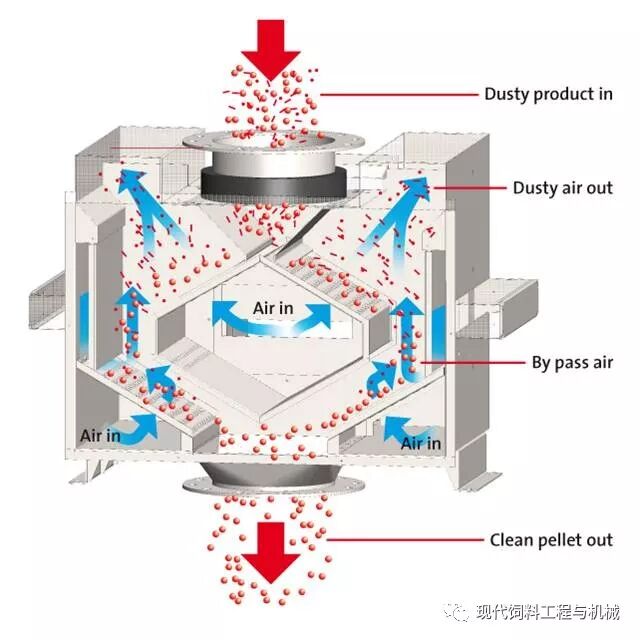 Dusty product in

Dusty air out

Air in

By pass air

Air in

Air in

Clean pellet out

现代饲料工程与机械