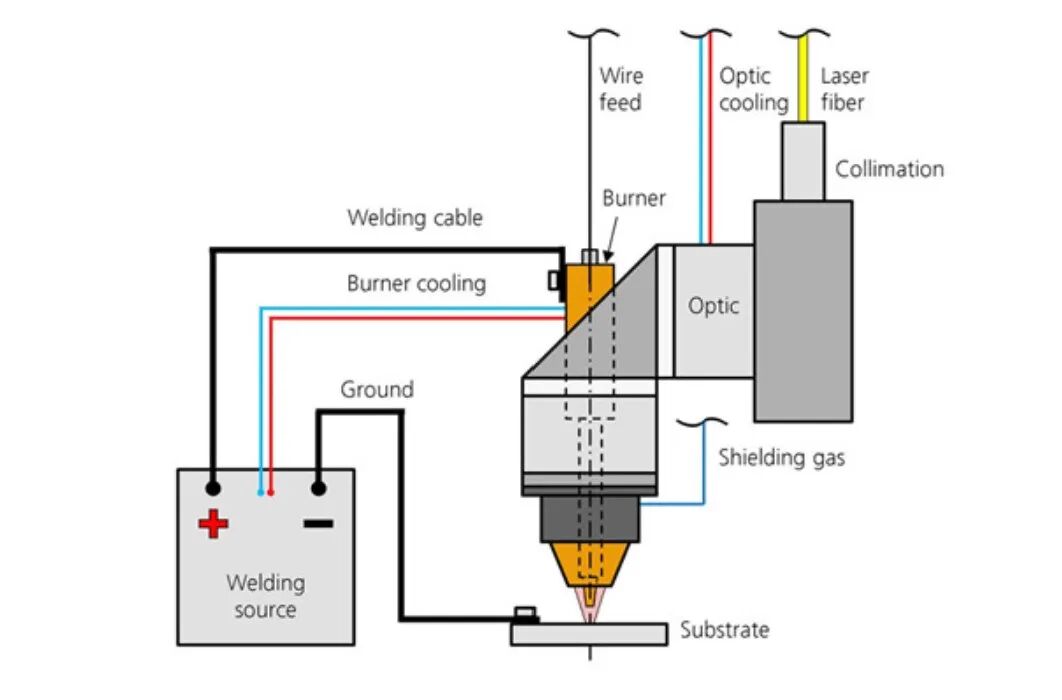 Wire feed

Optic cooling

Laser fiber

Collimation

Burner

Welding cable

Burner cooling

Optic

Ground

Shielding gas

+

−

Welding source

Substrate