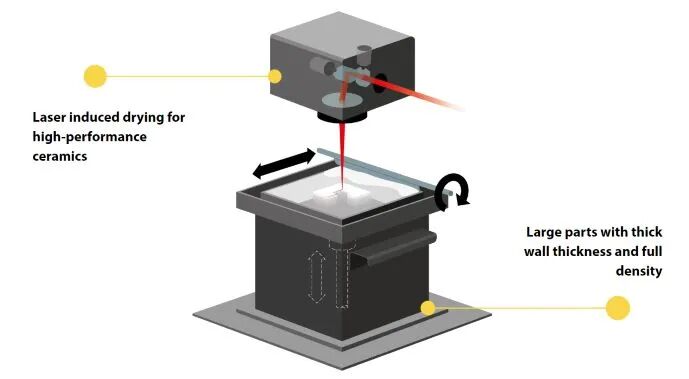 Laser induced drying for high-performance ceramics

Large parts with thick wall thickness and full density