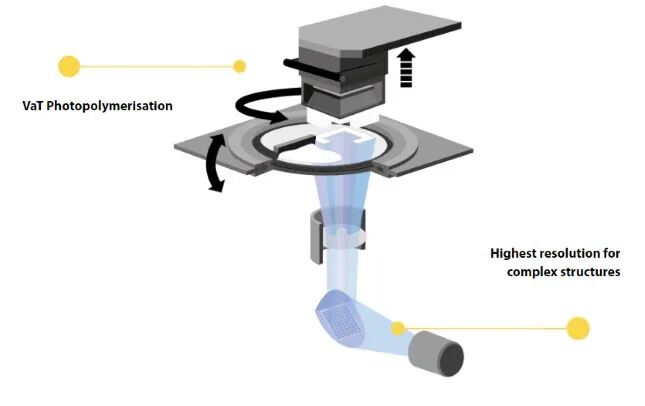 VaT Photopolymerisation

Highest resolution for complex structures