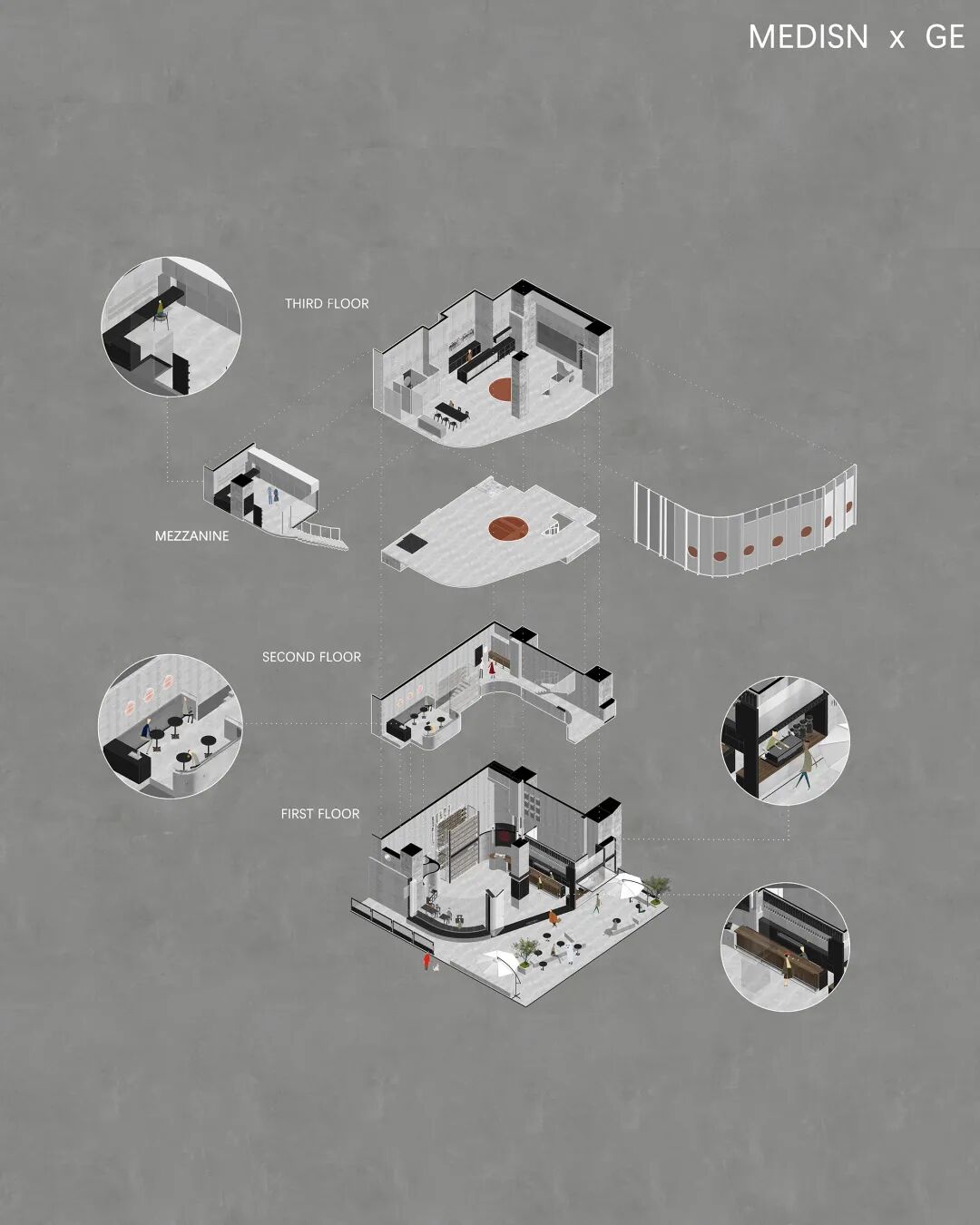 MEDISN x GE

THIRD FLOOR

MEZZANINE

SECOND FLOOR

FIRST FLOOR