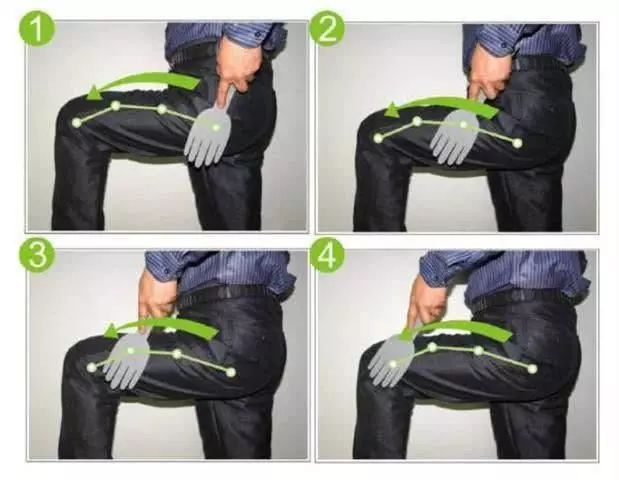 1
2
3
4