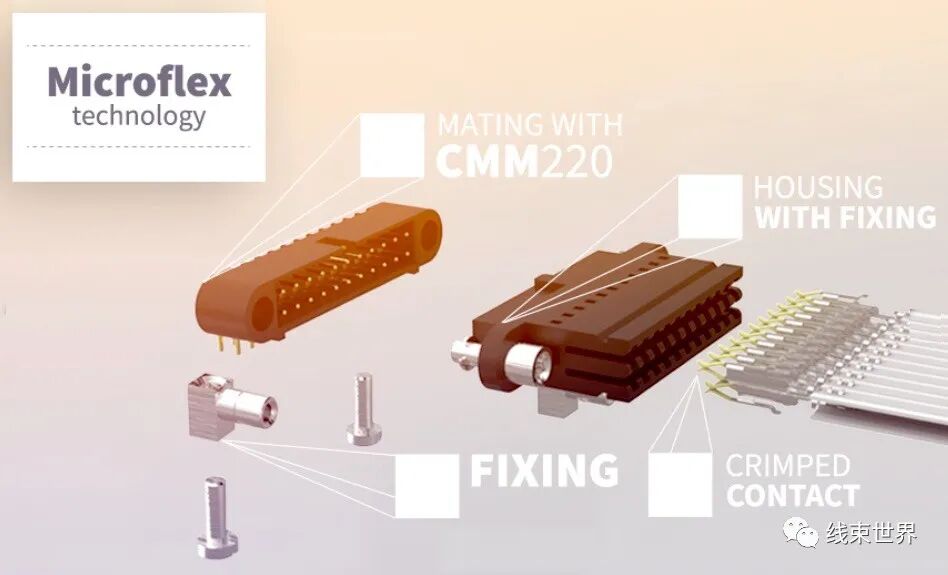 Microflex
technology

MATING WITH
CMM220

HOUSING
WITH FIXING

FIXING

CRIMPED
CONTACT

线束世界