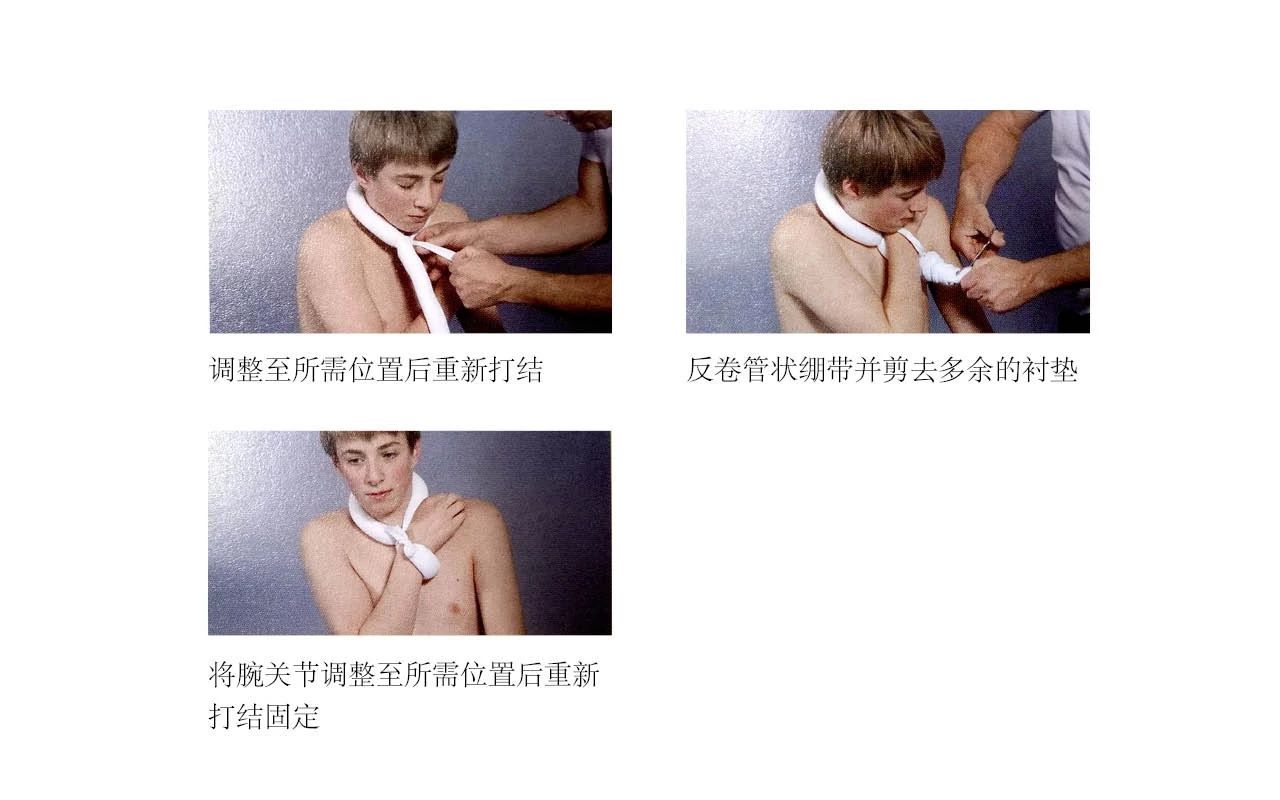 调整至所需位置后重新打结

反卷管状绷带并剪去多余的衬垫

将腕关节调整至所需位置后重新打结固定