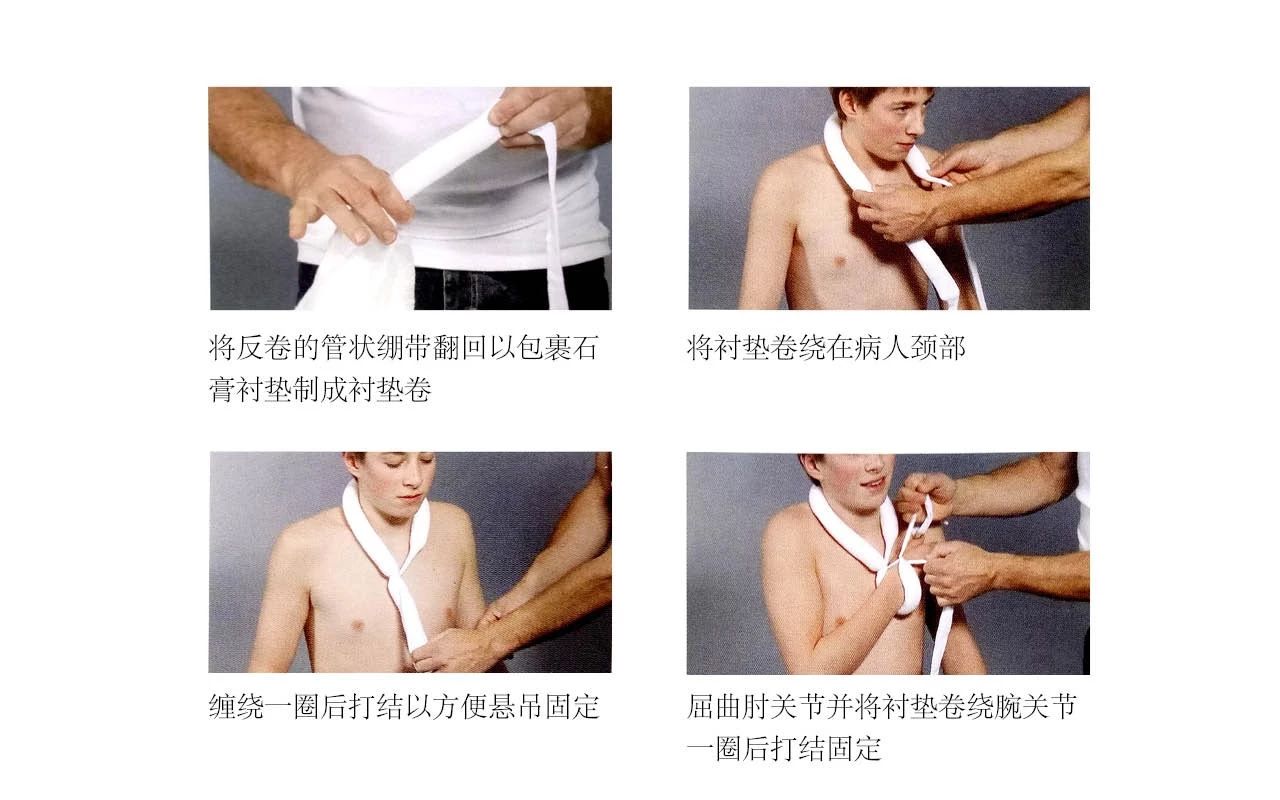 将反卷的管状绷带翻回以包裹石膏衬垫制成衬垫卷

将衬垫卷绕在病人颈部

缠绕一圈后打结以方便悬吊固定

屈曲肘关节并将衬垫卷绕腕关节一圈后打结固定