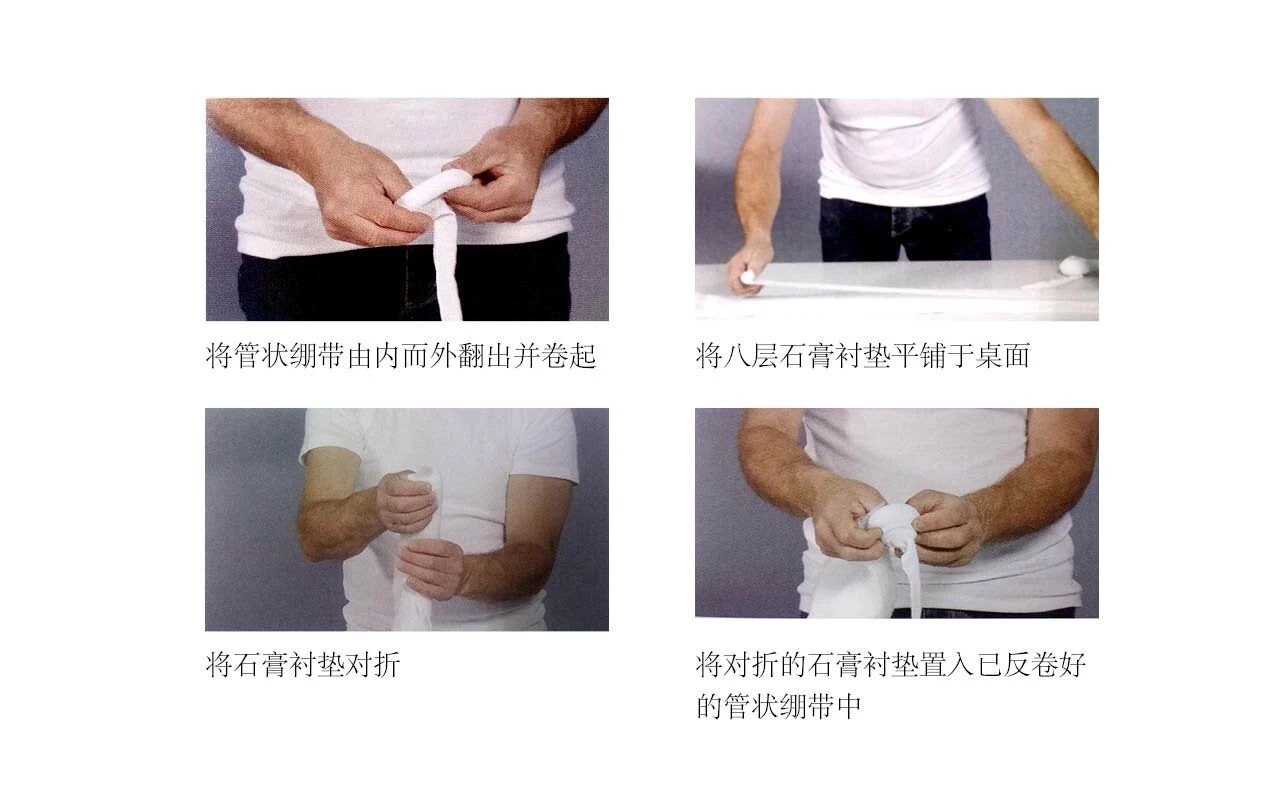 将管状绷带由内而外翻出并卷起

将八层石膏衬垫平铺于桌面

将石膏衬垫对折

将对折的石膏衬垫置入已反卷好的管状绷带中