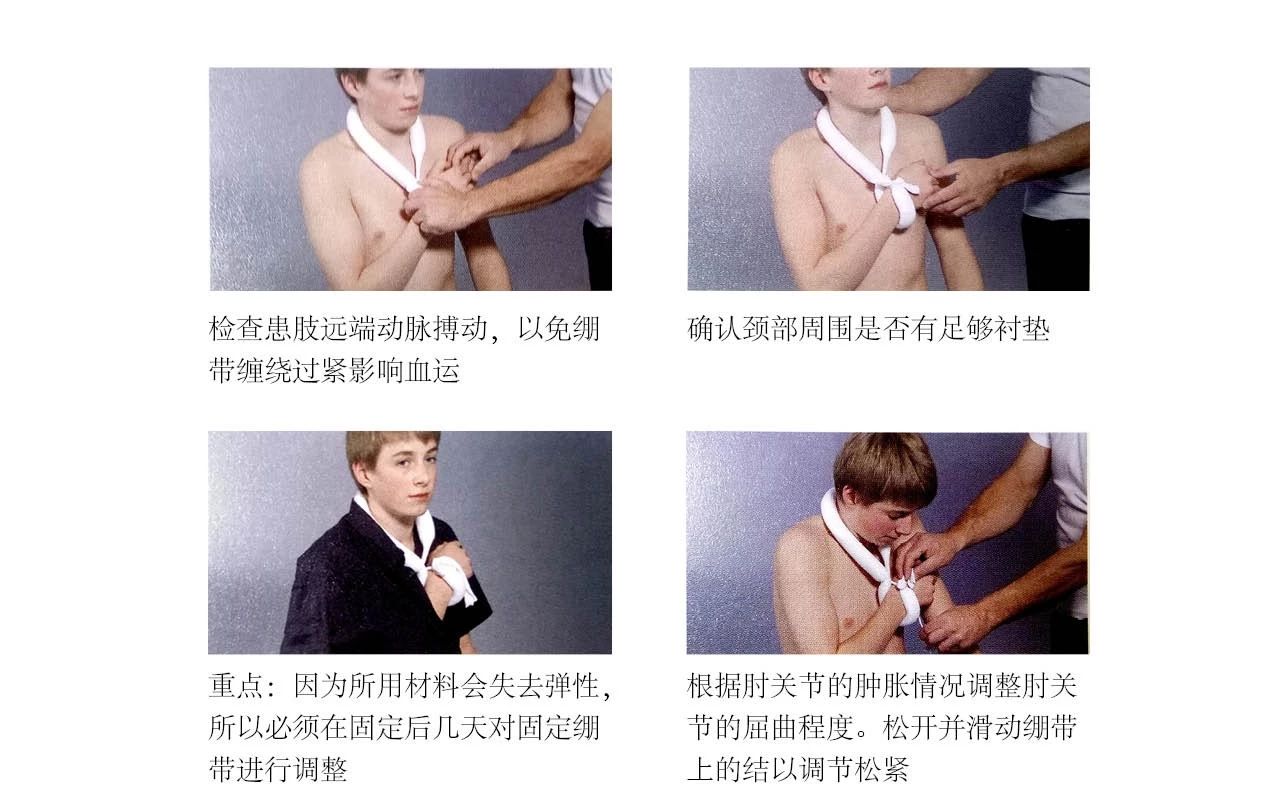 检查患肢远端动脉搏动，以免绷带缠绕过紧影响血运

确认颈部周围是否有足够衬垫

重点：因为所用材料会失去弹性，所以必须在固定后几天对固定绷带进行调整

根据肘关节的肿胀情况调整肘关节的屈曲程度。松开并滑动绷带上的结以调节松紧