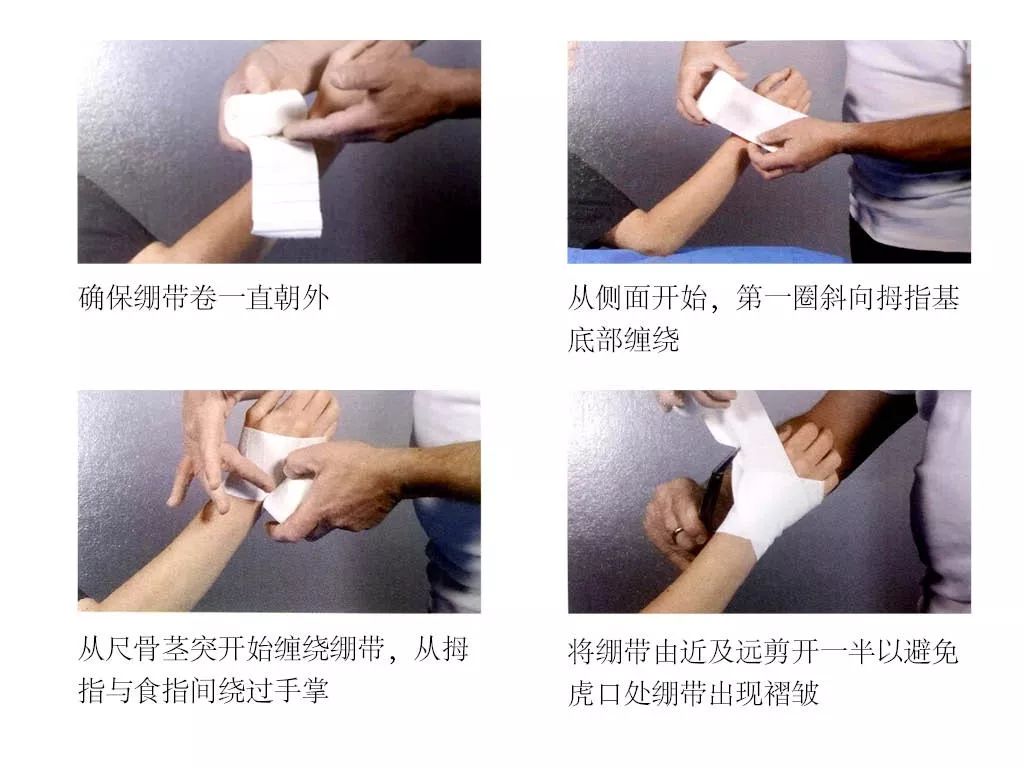 确保绷带卷一直朝外

从侧面开始，第一圈斜向拇指基底部缠绕

从尺骨茎突开始缠绕绷带，从拇指与食指间绕过手掌

将绷带由近及远剪开一半以避免虎口处绷带出现褶皱