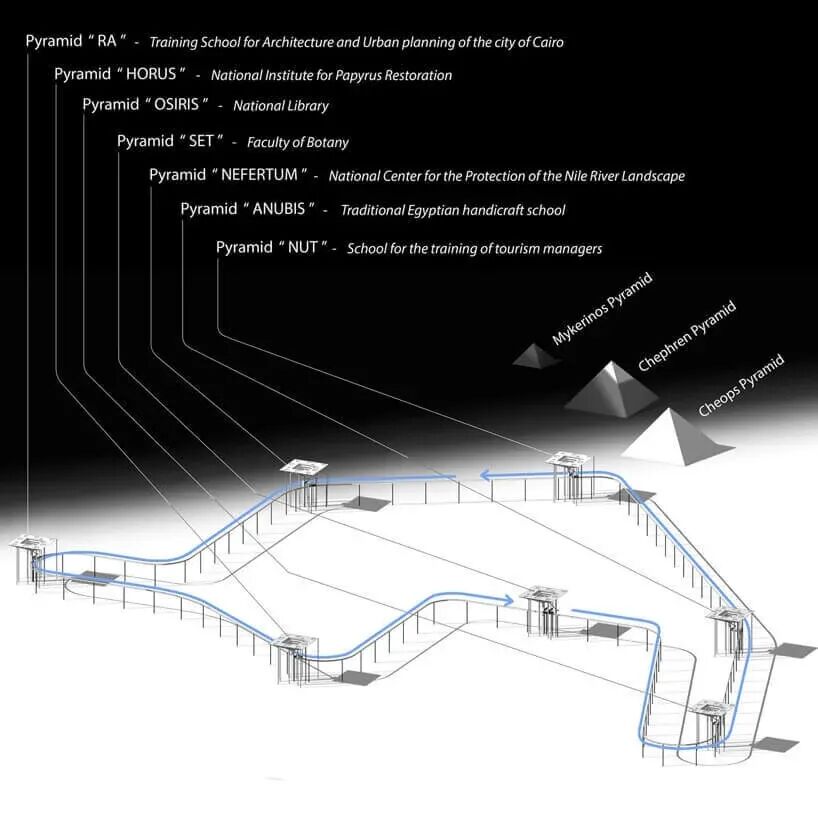 Pyramid " RA " - Training School for Architecture and Urban planning of the city of Cairo

Pyramid " HORUS " - National Institute for Papyrus Restoration

Pyramid " OSIRIS " - National Library

Pyramid " SET " - Faculty of Botany

Pyramid " NEFERTUM " - National Center for the Protection of the Nile River Landscape

Pyramid " ANUBIS " - Traditional Egyptian handicraft school

Pyramid " NUT " - School for the training of tourism managers

Mykerinos Pyramid

Chephren Pyramid

Cheops Pyramid