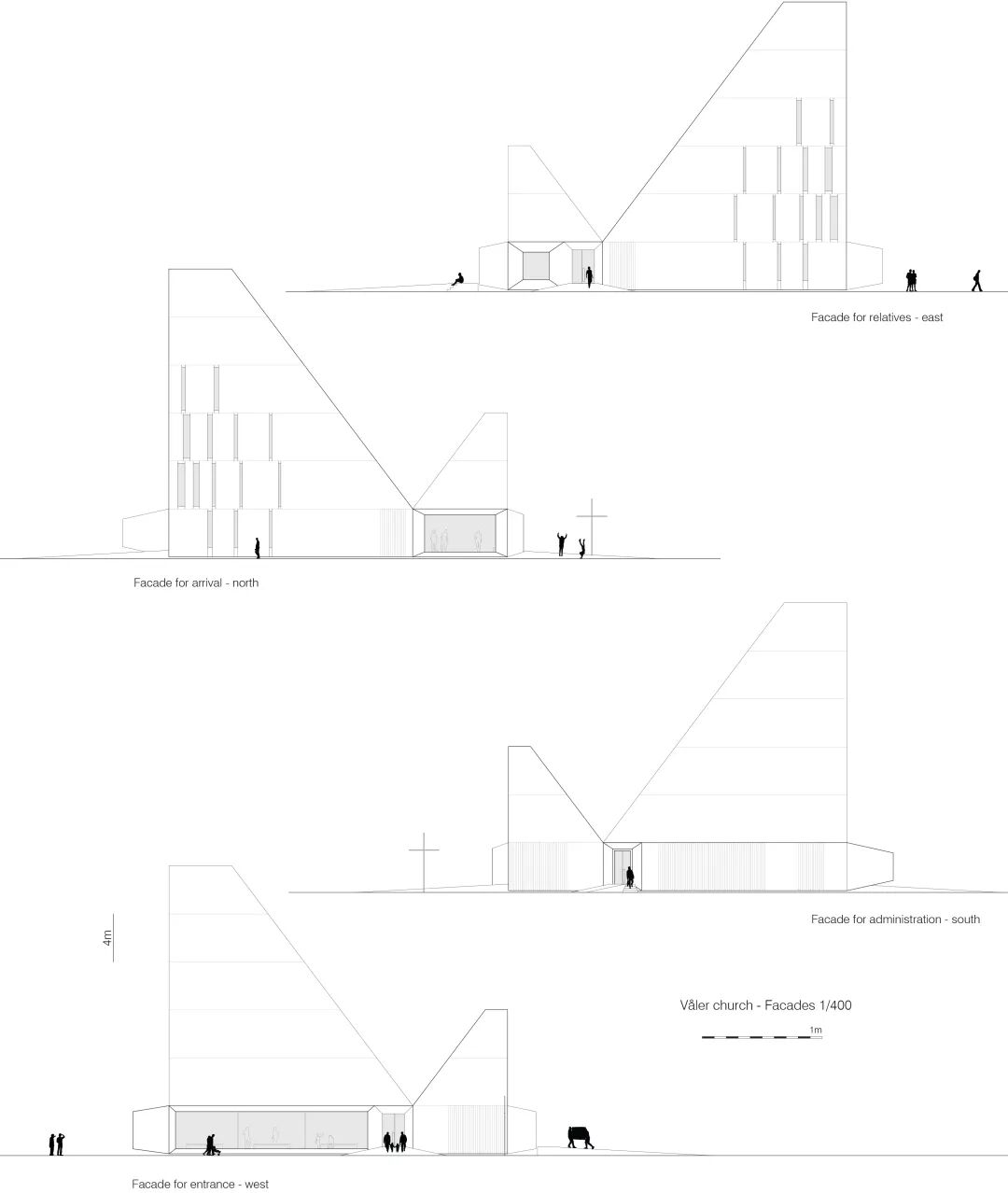 Facade for relatives - east

Facade for arrival - north

Facade for administration - south

4m

Våler church - Facades 1/400

1m

Facade for entrance - west