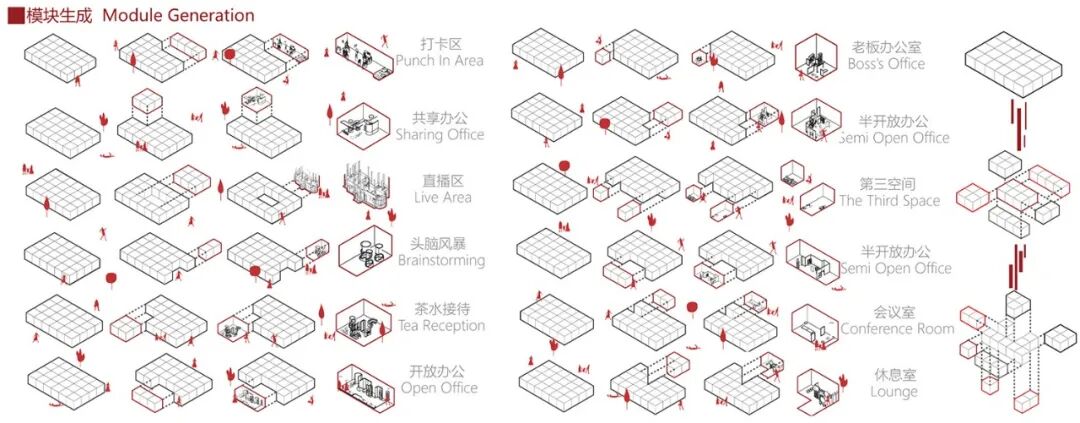 模块生成 Module Generation

打卡区
Punch In Area

共享办公
Sharing Office

直播区
Live Area

头脑风暴
Brainstorming

茶水接待
Tea Reception

开放办公
Open Office

老板办公室
Boss's Office

半开放办公
Semi Open Office

第三空间
The Third Space

半开放办公
Semi Open Office

会议室
Conference Room

休息室
Lounge