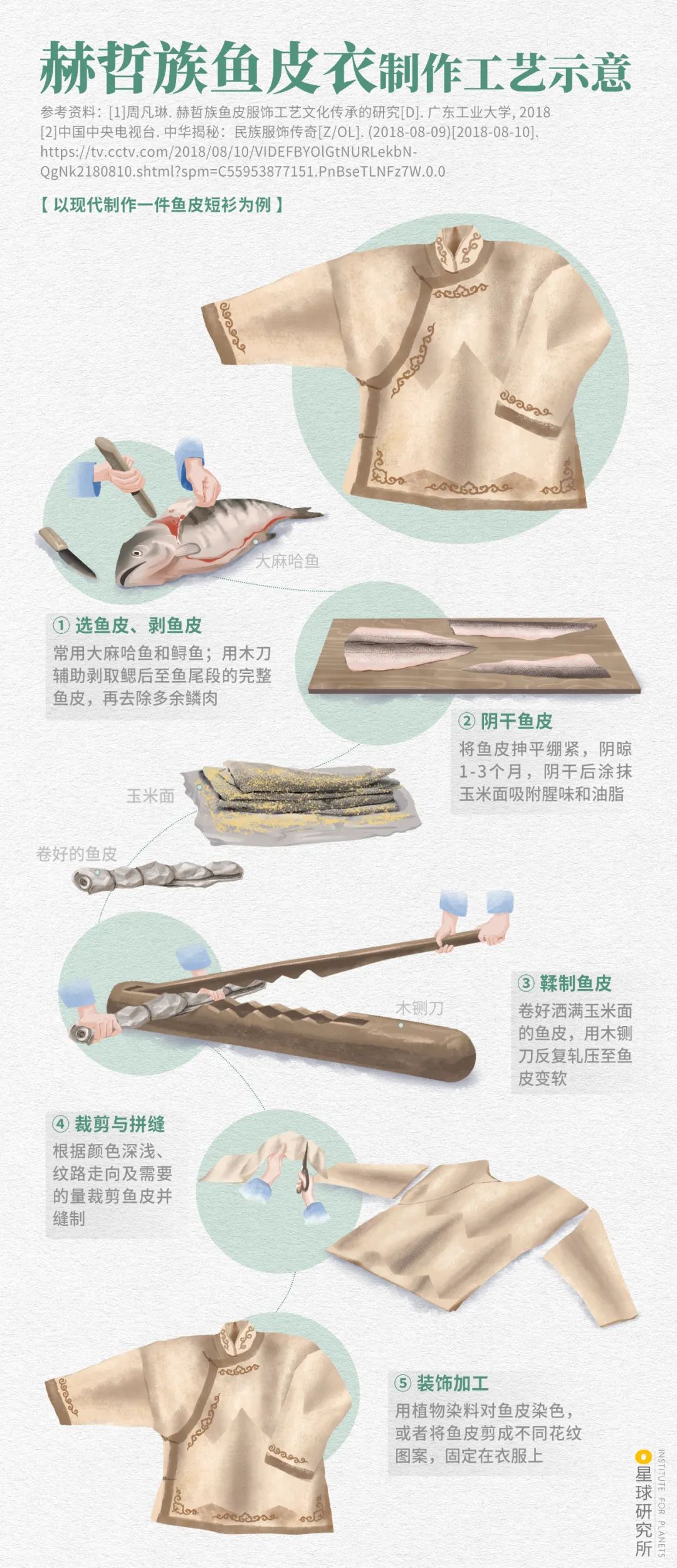 赫哲族鱼皮衣制作工艺示意

参考资料：[1]周凡琳. 赫哲族鱼皮服饰工艺文化传承的研究[D]. 广东工业大学, 2018
[2]中国中央电视台. 中华揭秘：民族服饰传奇[Z/OL]. (2018-08-09)[2018-08-10]. https://tv.cctv.com/2018/08/10/VIDEFBYOlGtNURLekbN-QgNk2180810.shtml?spm=C55953877151.PnBseTLNFz7W.0.0

【以现代制作一件鱼皮短衫为例】

大麻哈鱼

① 选鱼皮、剥鱼皮
常用大麻哈鱼和鲟鱼；用木刀辅助剥取鳃后至鱼尾段的完整鱼皮，再去除多余鳞肉

② 阴干鱼皮
将鱼皮抻平绷紧，阴晾1-3个月，阴干后涂抹玉米面吸附腥味和油脂

玉米面

卷好的鱼皮

木铡刀

③ 鞣制鱼皮
卷好洒满玉米面的鱼皮，用木铡刀反复轧压至鱼皮变软

④ 裁剪与拼缝
根据颜色深浅、纹路走向及需要的量裁剪鱼皮并缝制

⑤ 装饰加工
用植物染料对鱼皮染色，或者将鱼皮剪成不同花纹图案，固定在衣服上

星球研究所
INSTITUTE FOR PLANETS