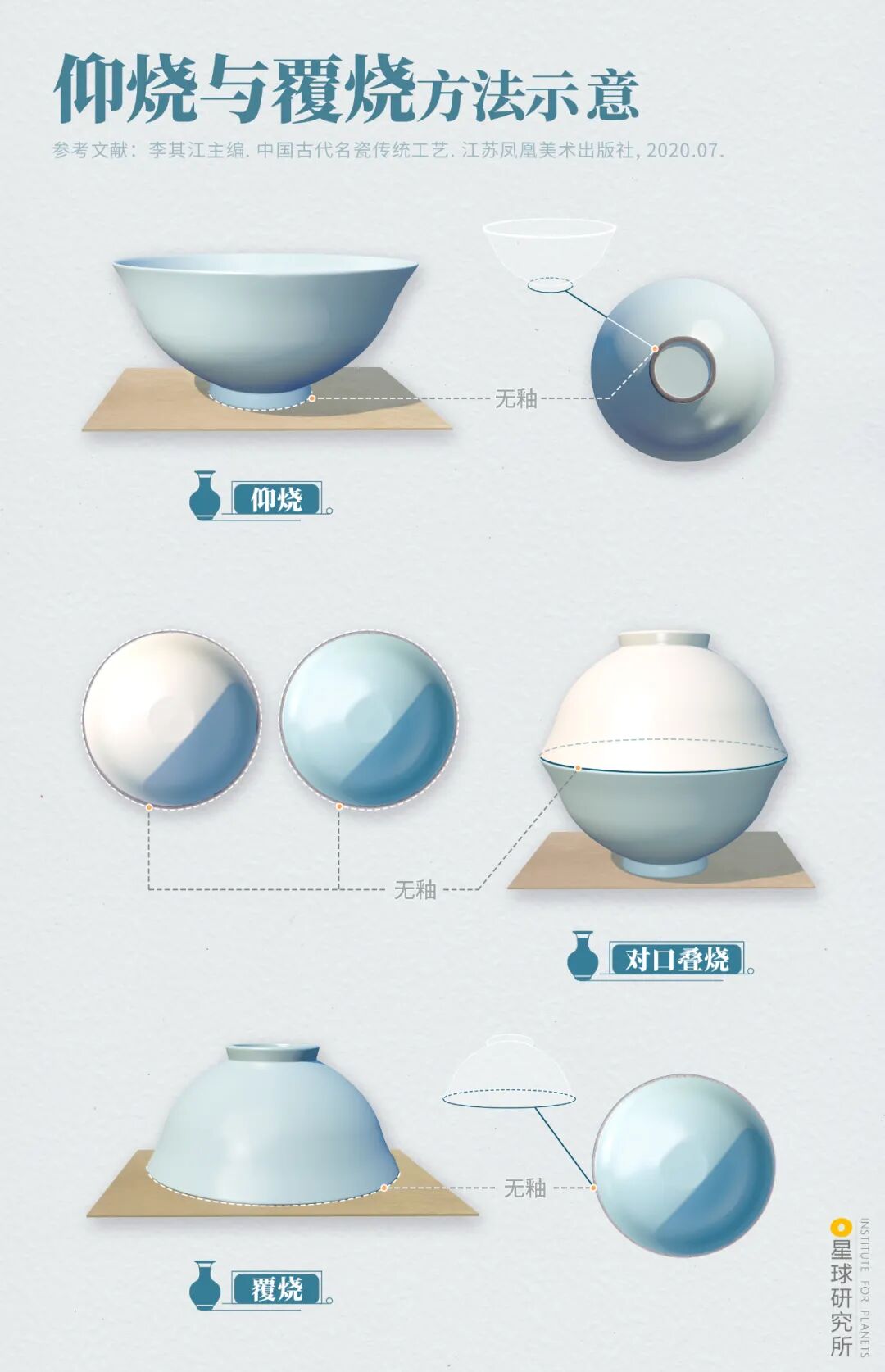 仰烧与覆烧方法示意

参考文献：李其江主编. 中国古代名瓷传统工艺. 江苏凤凰美术出版社, 2020.07.

无釉

仰烧

无釉

对口叠烧

无釉

覆烧

星球研究所
INSTITUTE FOR PLANETS