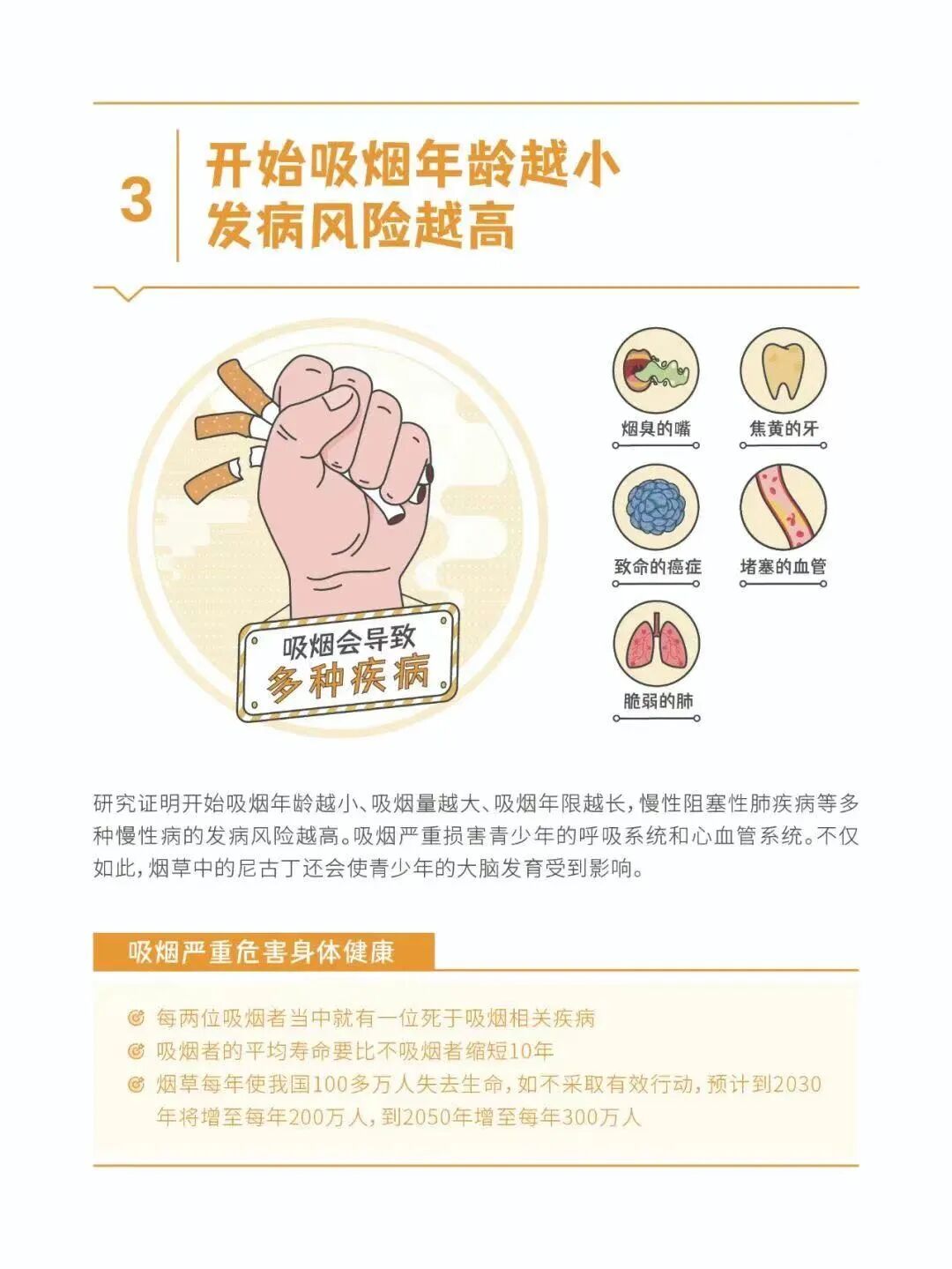 3 开始吸烟年龄越小 发病风险越高

吸烟会导致
多种疾病

烟臭的嘴

焦黄的牙

致命的癌症

堵塞的血管

脆弱的肺

研究证明开始吸烟年龄越小、吸烟量越大、吸烟年限越长，慢性阻塞性肺疾病等多种慢性病的发病风险越高。吸烟严重损害青少年的呼吸系统和心血管系统。不仅如此，烟草中的尼古丁还会使青少年的大脑发育受到影响。

吸烟严重危害身体健康

每两位吸烟者当中就有一位死于吸烟相关疾病
吸烟者的平均寿命要比不吸烟者缩短10年
烟草每年使我国100多万人失去生命，如不采取有效行动，预计到2030年将增至每年200万人，到2050年增至每年300万人