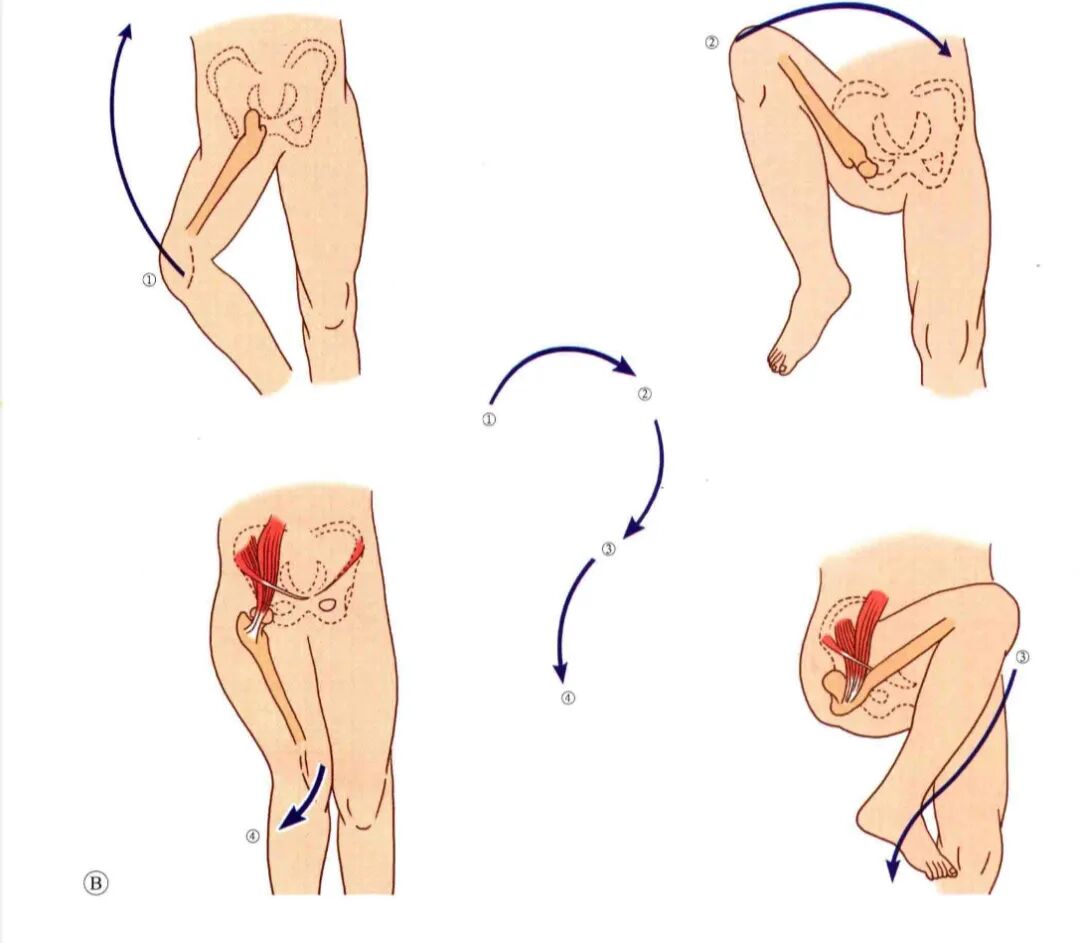 ①
②
①
②
③
④
③
④
B