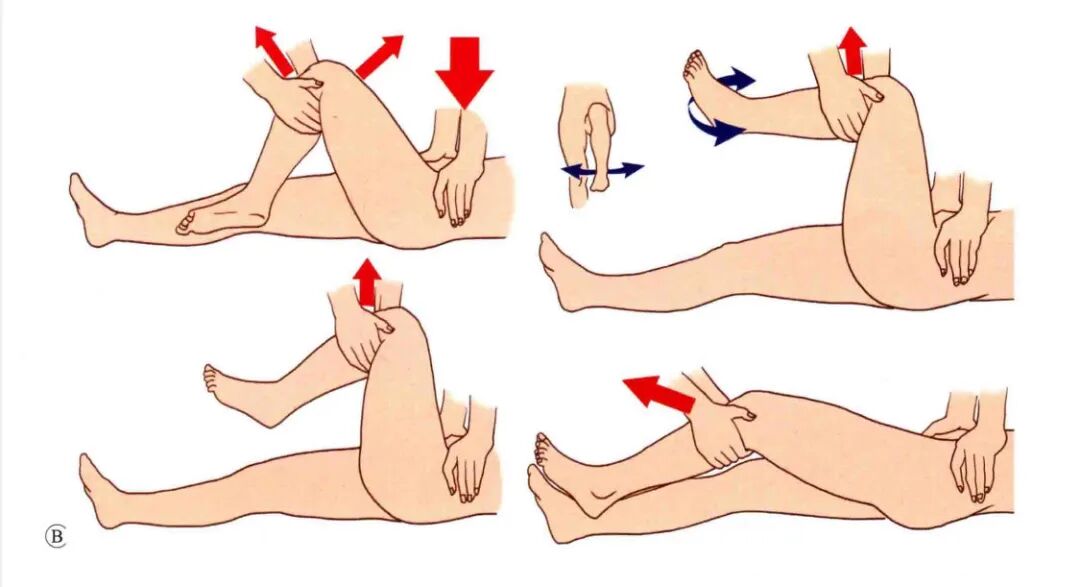 Ⓑ