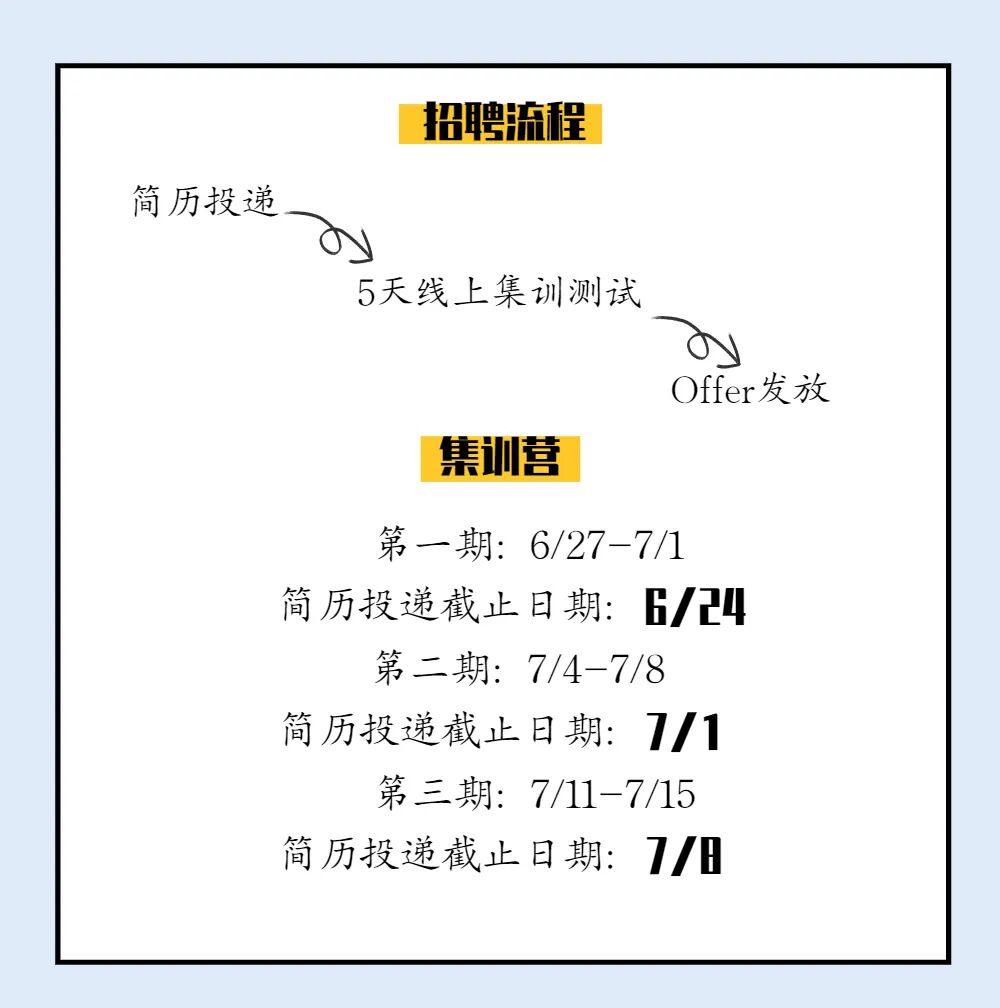 招聘流程

简历投递

5天线上集训测试

Offer发放

集训营

第一期：6/27-7/1

简历投递截止日期：6/24

第二期：7/4-7/8

简历投递截止日期：7/1

第三期：7/11-7/15

简历投递截止日期：7/8