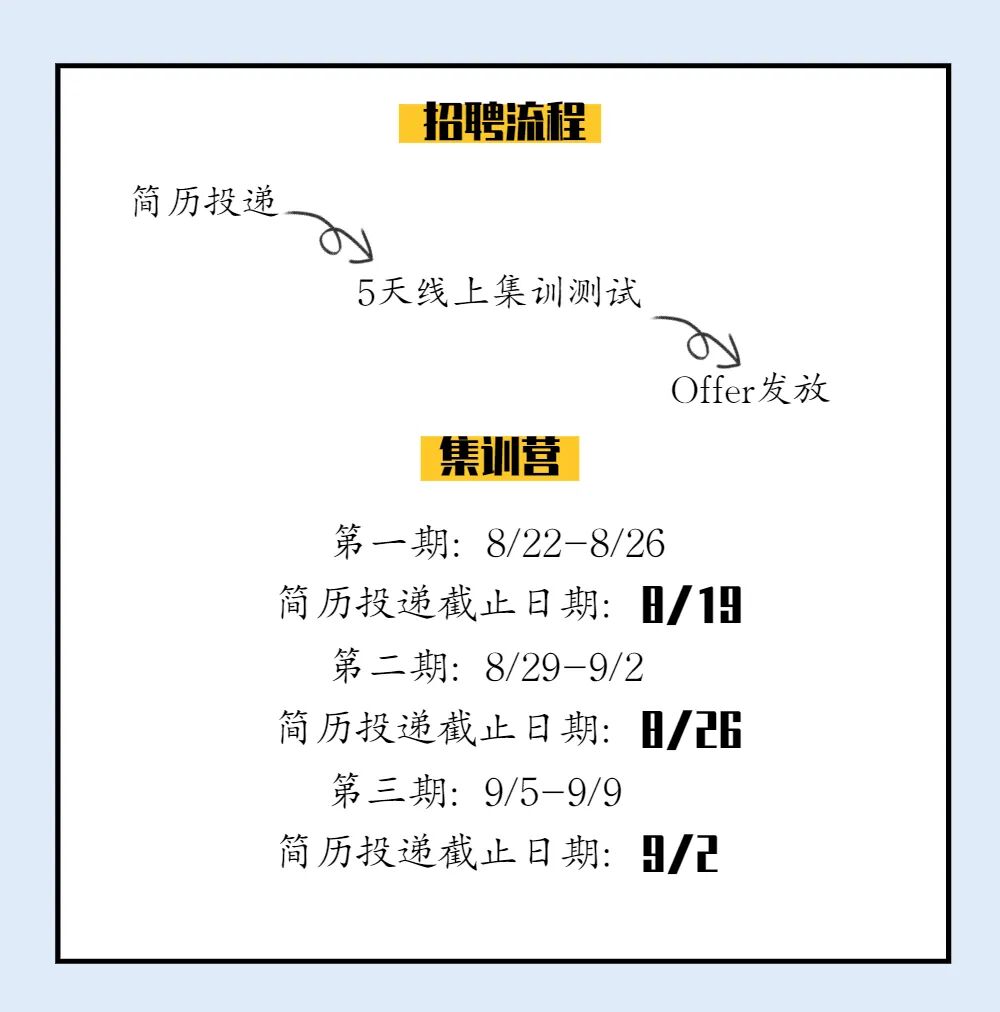 招聘流程

简历投递

5天线上集训测试

Offer发放

集训营

第一期：8/22-8/26

简历投递截止日期：8/19

第二期：8/29-9/2

简历投递截止日期：8/26

第三期：9/5-9/9

简历投递截止日期：9/2