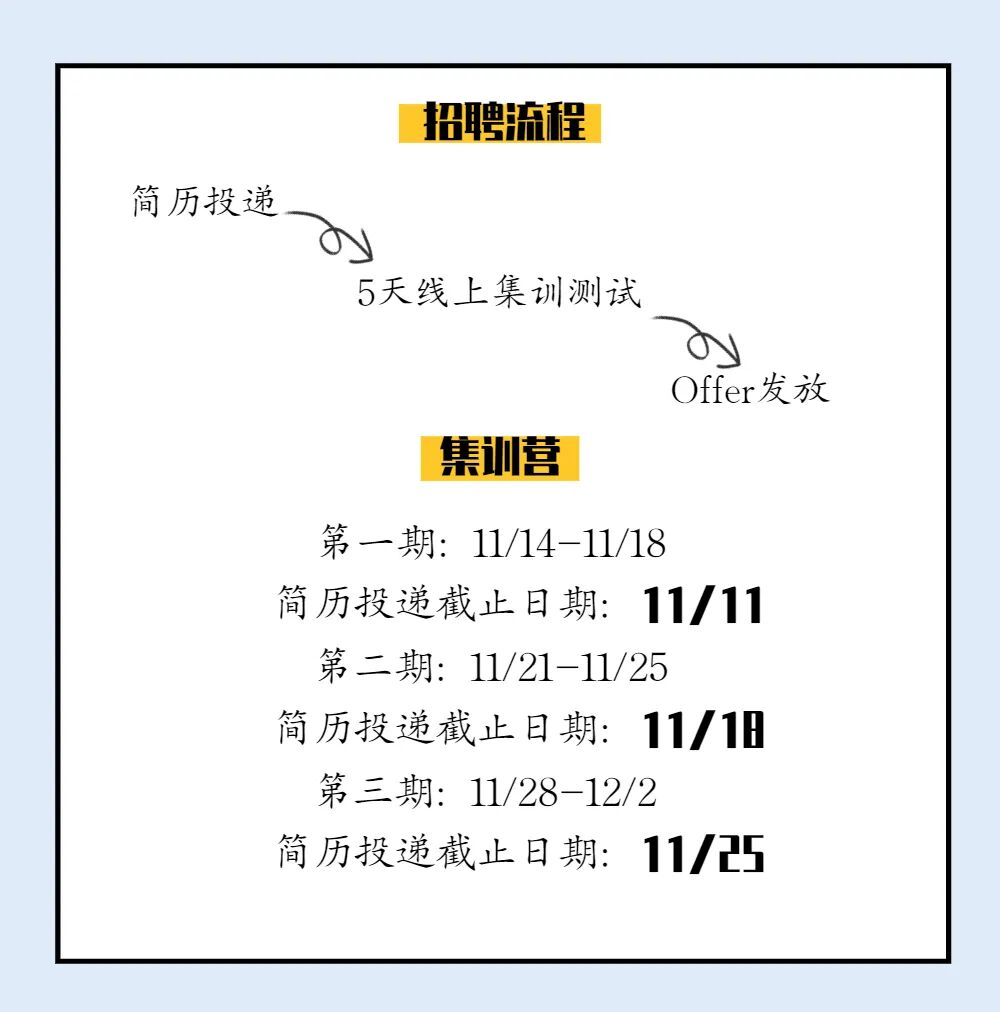 招聘流程

简历投递

5天线上集训测试

Offer发放

集训营

第一期：11/14-11/18

简历投递截止日期：11/11

第二期：11/21-11/25

简历投递截止日期：11/18

第三期：11/28-12/2

简历投递截止日期：11/25