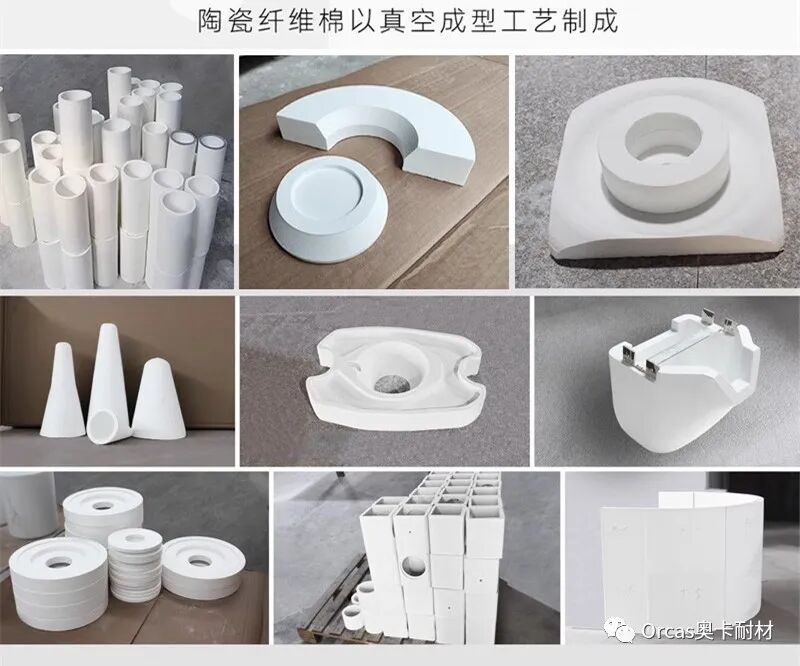 陶瓷纤维棉以真空成型工艺制成

Orcas奥卡耐材