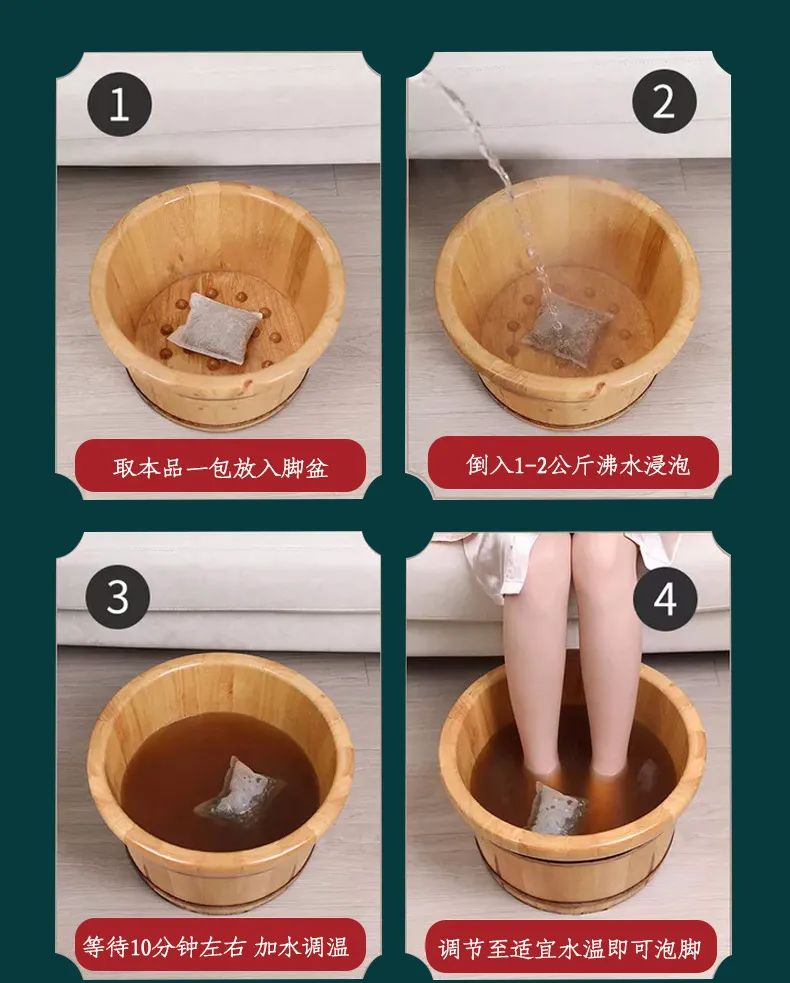 1

取本品一包放入脚盆

2

倒入1-2公斤沸水浸泡

3

等待10分钟左右 加水调温

4

调节至适宜水温即可泡脚