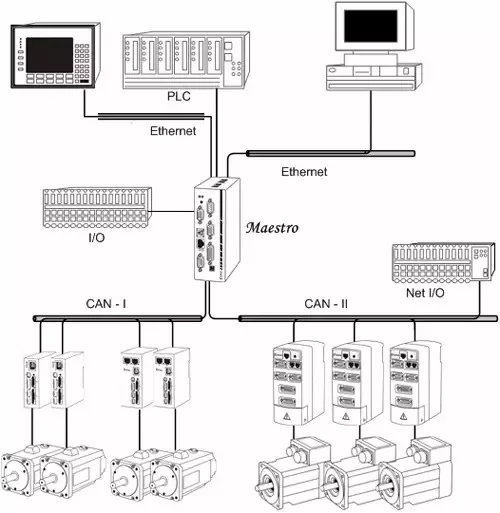 PLC

Ethernet

Ethernet

I/O

Maestro

Net I/O

CAN - I

CAN - II