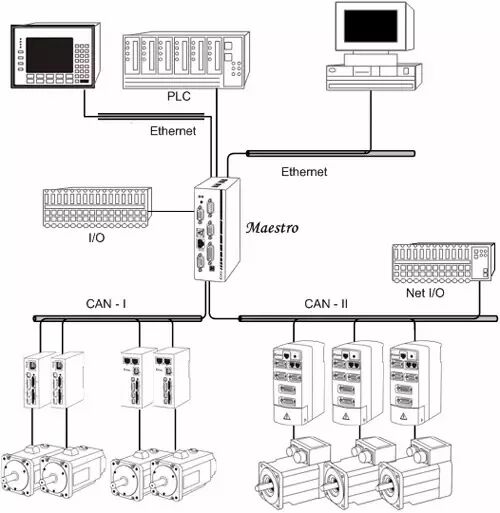 PLC

Ethernet

Ethernet

I/O

Maestro

Net I/O

CAN - I

CAN - II