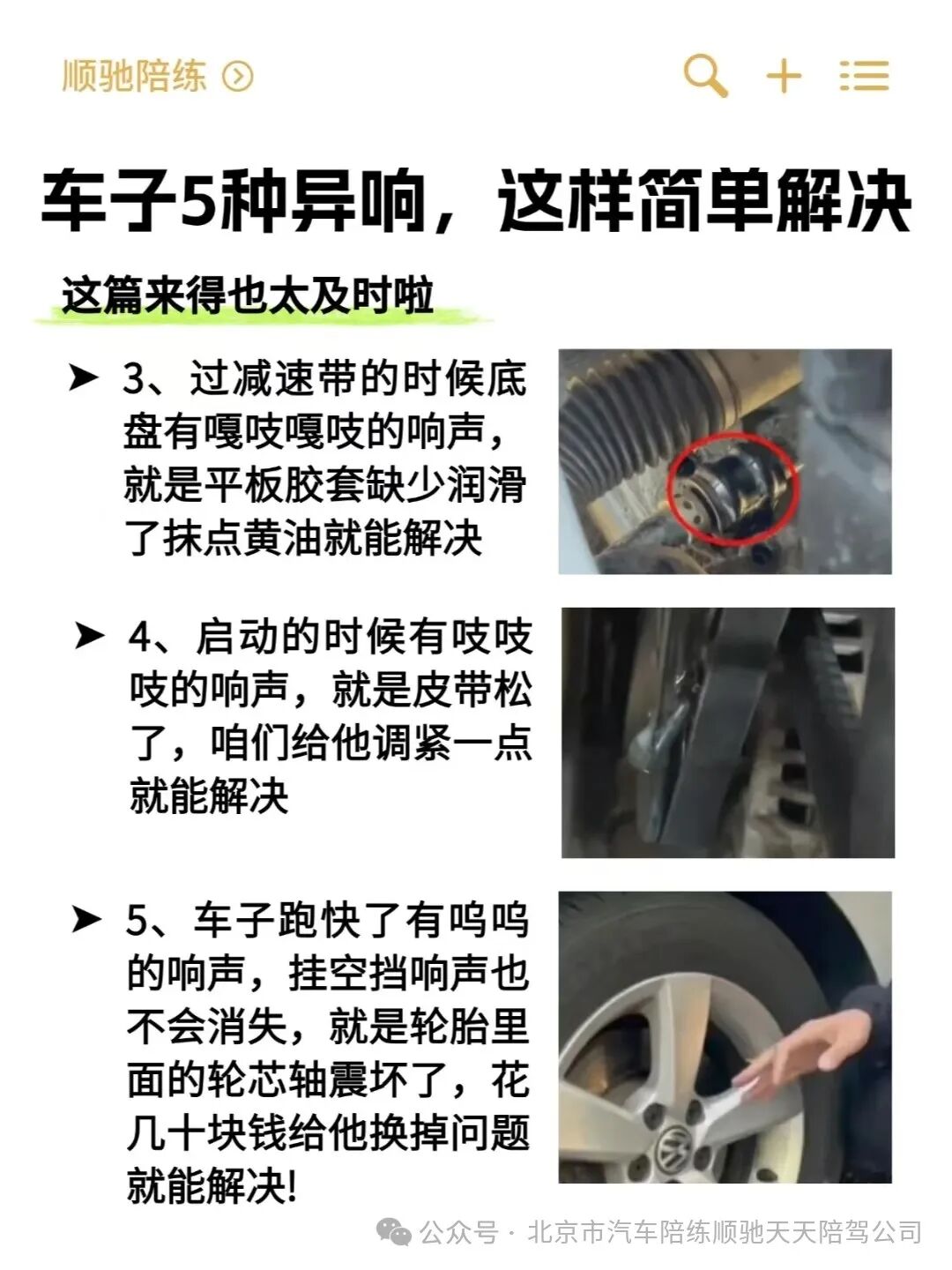 顺驰陪练

车子5种异响，这样简单解决

这篇来得也太及时啦

➤ 3、过减速带的时候底盘有嘎吱嘎吱的响声，就是平板胶套缺少润滑了抹点黄油就能解决

➤ 4、启动的时候有吱吱吱的响声，就是皮带松了，咱们给他调紧一点就能解决

➤ 5、车子跑快了有呜呜的响声，挂空挡响声也不会消失，就是轮胎里面的轮芯轴震坏了，花几十块钱给他换掉问题就能解决!

公众号 · 北京市汽车陪练顺驰天天陪驾公司