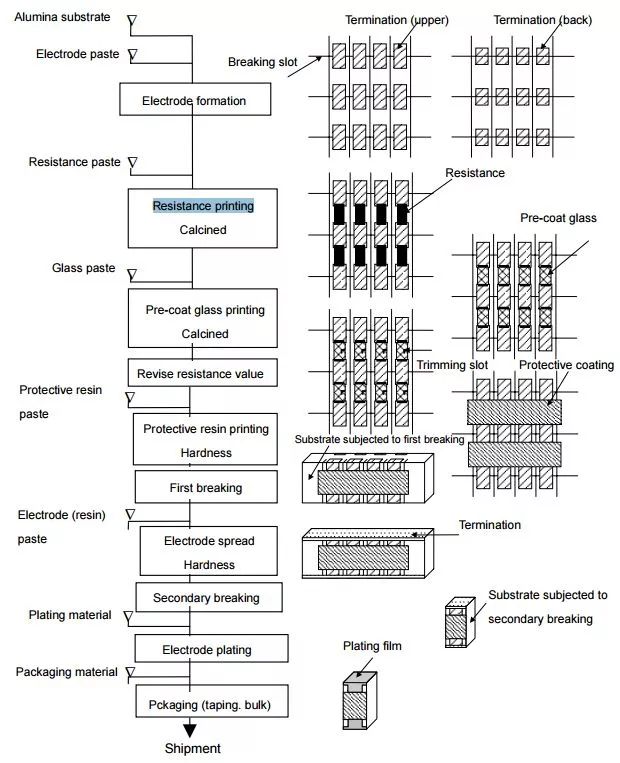 Alumina substrate

Electrode paste

Electrode formation

Resistance paste

Resistance printing
Calcined

Glass paste

Pre-coat glass printing
Calcined

Revise resistance value

Protective resin paste

Protective resin printing
Hardness

First breaking

Electrode (resin) paste

Electrode spread
Hardness

Secondary breaking

Plating material

Electrode plating

Packaging material

Pckaging (taping. bulk)

Shipment

Termination (upper)

Termination (back)

Breaking slot

Resistance

Pre-coat glass

Trimming slot

Protective coating

Substrate subjected to first breaking

Termination

Substrate subjected to secondary breaking

Plating film