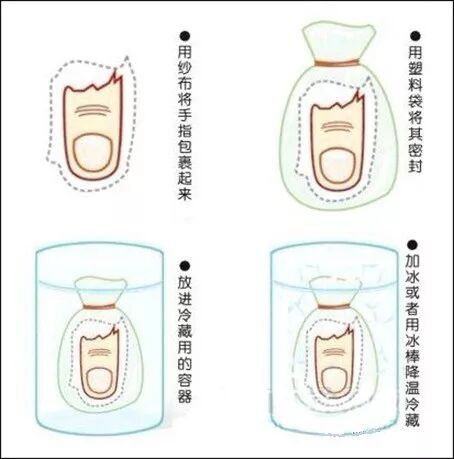 ●用纱布将手指包裹起来

●用塑料袋将其密封

●放进冷藏用的容器

●加冰或者用冰棒降温冷藏