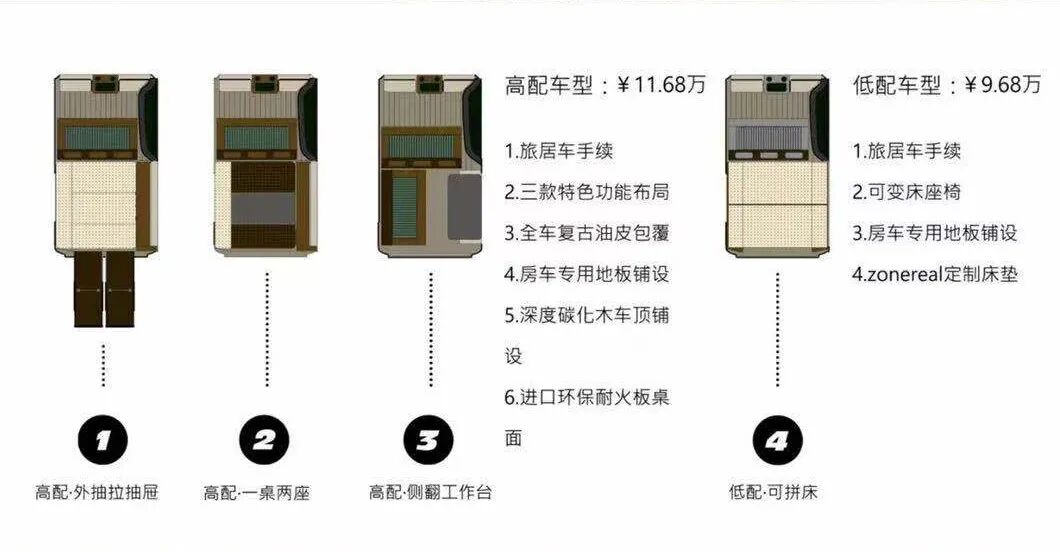 高配车型：¥11.68万

1.旅居车手续

2.三款特色功能布局

3.全车复古油皮包覆

4.房车专用地板铺设

5.深度碳化木车顶铺设

6.进口环保耐火板桌面

低配车型：¥9.68万

1.旅居车手续

2.可变床座椅

3.房车专用地板铺设

4.zonereal定制床垫

1

高配·外抽拉抽屉

2

高配·一桌两座

3

高配·侧翻工作台

4

低配·可拼床