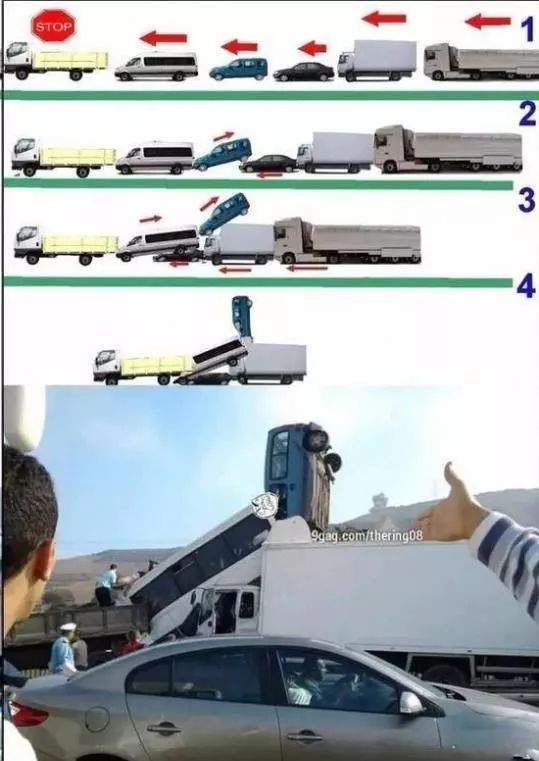 STOP

1

2

3

4

9gag.com/thering08