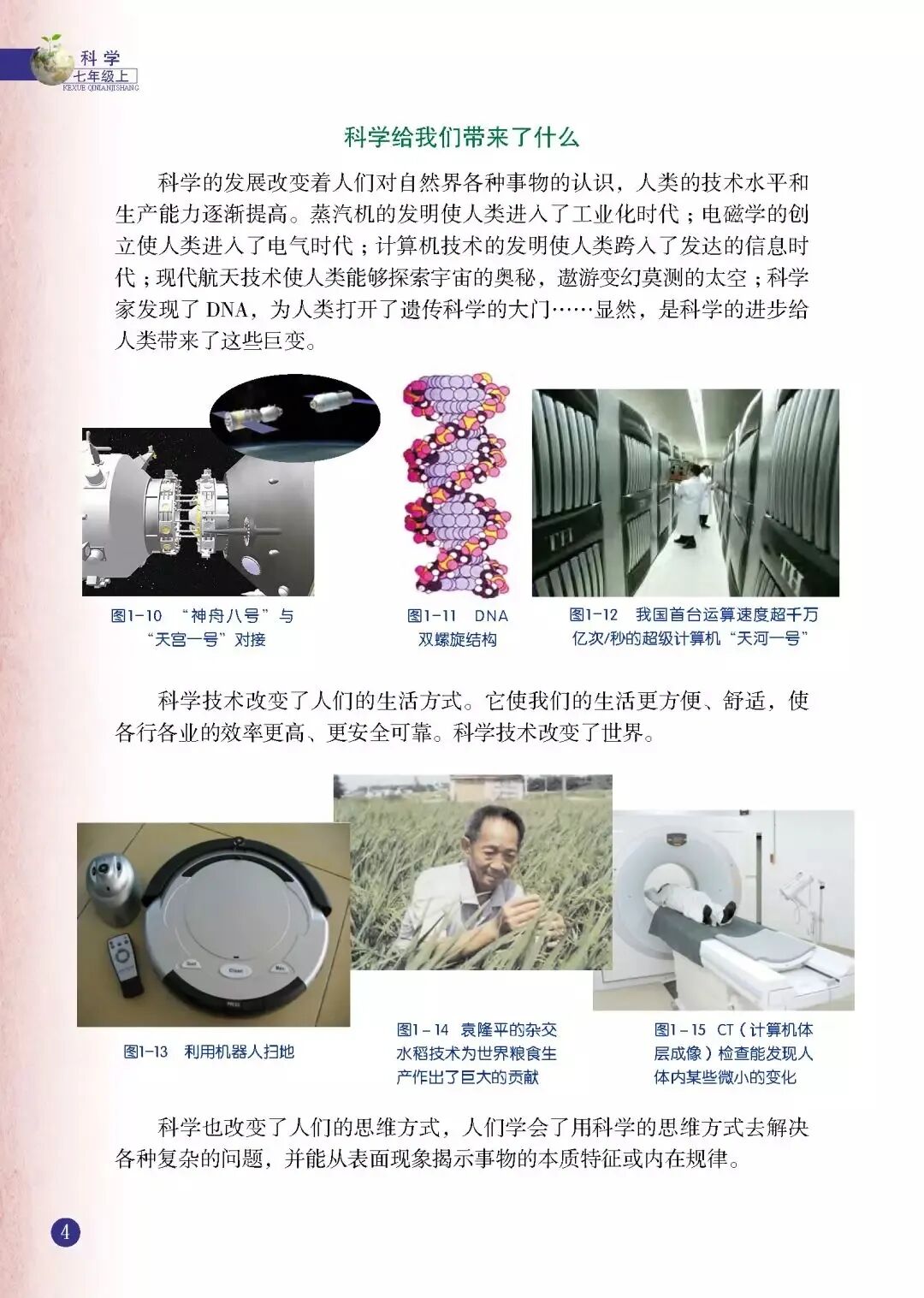 科学
七年级上
KEXUE QINIANJISHANG

科学给我们带来了什么

科学的发展改变着人们对自然界各种事物的认识，人类的技术水平和生产能力逐渐提高。蒸汽机的发明使人类进入了工业化时代；电磁学的创立使人类进入了电气时代；计算机技术的发明使人类跨入了发达的信息时代；现代航天技术使人类能够探索宇宙的奥秘，遨游变幻莫测的太空；科学家发现了 DNA，为人类打开了遗传科学的大门……显然，是科学的进步给人类带来了这些巨变。

图1-10 “神舟八号”与“天宫一号”对接

图1-11 DNA 双螺旋结构

图1-12 我国首台运算速度超千万亿次/秒的超级计算机“天河一号”

科学技术改变了人们的生活方式。它使我们的生活更方便、舒适，使各行各业的效率更高、更安全可靠。科学技术改变了世界。

图1-13 利用机器人扫地

图1－14 袁隆平的杂交水稻技术为世界粮食生产作出了巨大的贡献

图1－15 CT（计算机体层成像）检查能发现人体内某些微小的变化

科学也改变了人们的思维方式，人们学会了用科学的思维方式去解决各种复杂的问题，并能从表面现象揭示事物的本质特征或内在规律。

4