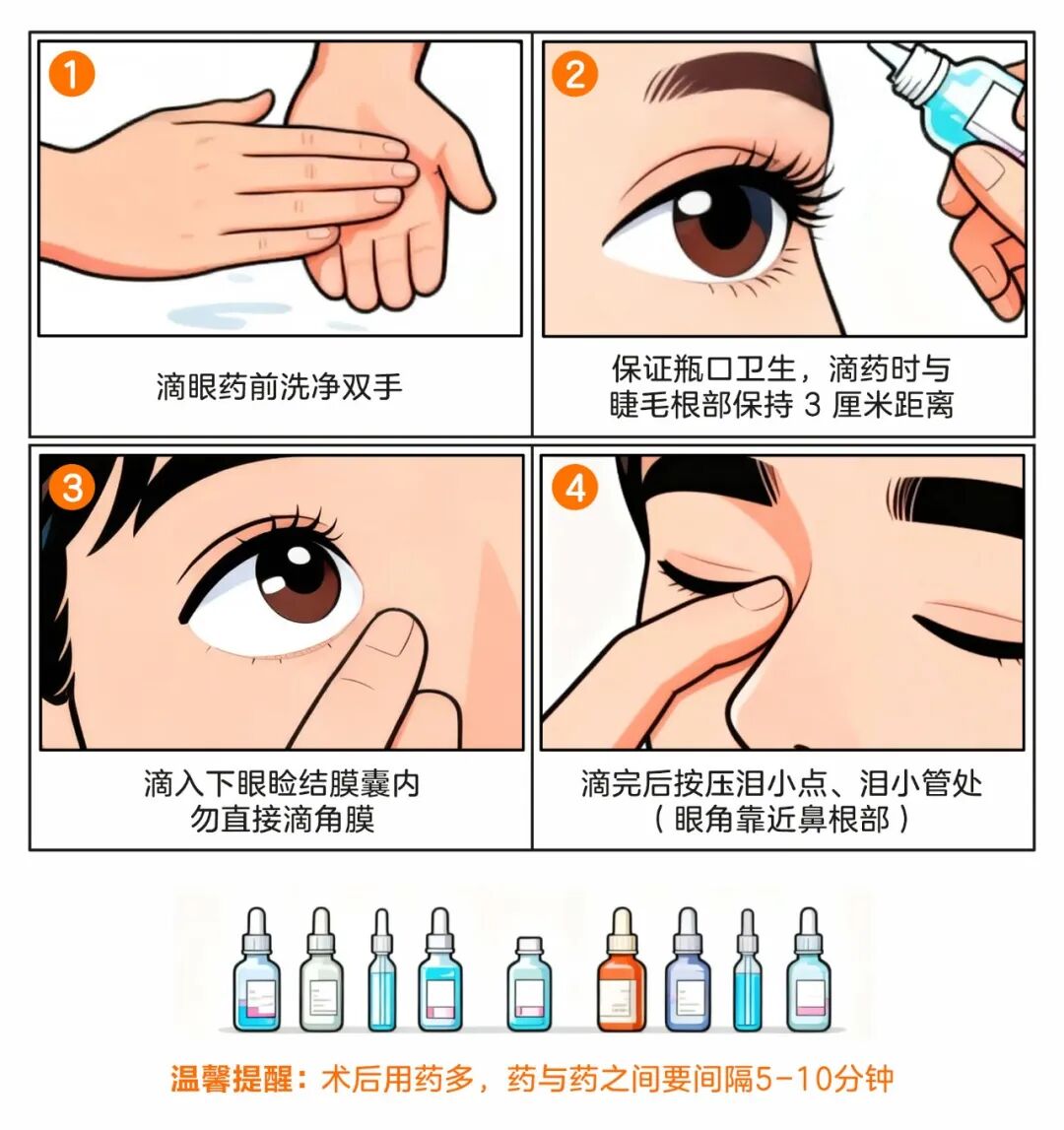 1

滴眼药前洗净双手

2

保证瓶口卫生，滴药时与睫毛根部保持 3 厘米距离

3

滴入下眼睑结膜囊内
勿直接滴角膜

4

滴完后按压泪小点、泪小管处
（眼角靠近鼻根部）

温馨提醒：术后用药多，药与药之间要间隔5-10分钟