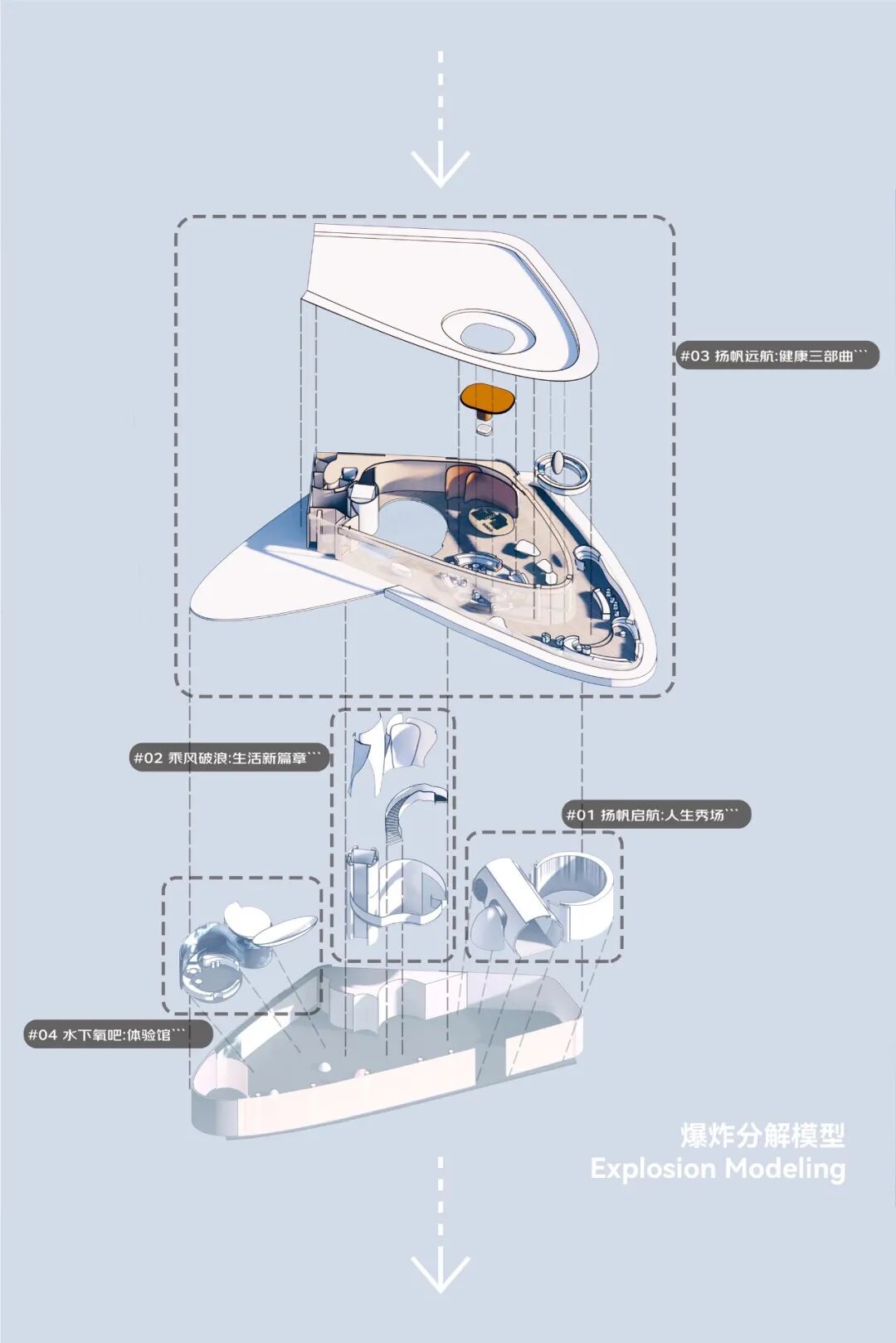 #03 扬帆远航:健康三部曲```

#02 乘风破浪:生活新篇章```

#01 扬帆启航:人生秀场```

#04 水下氧吧:体验馆```

爆炸分解模型
Explosion Modeling