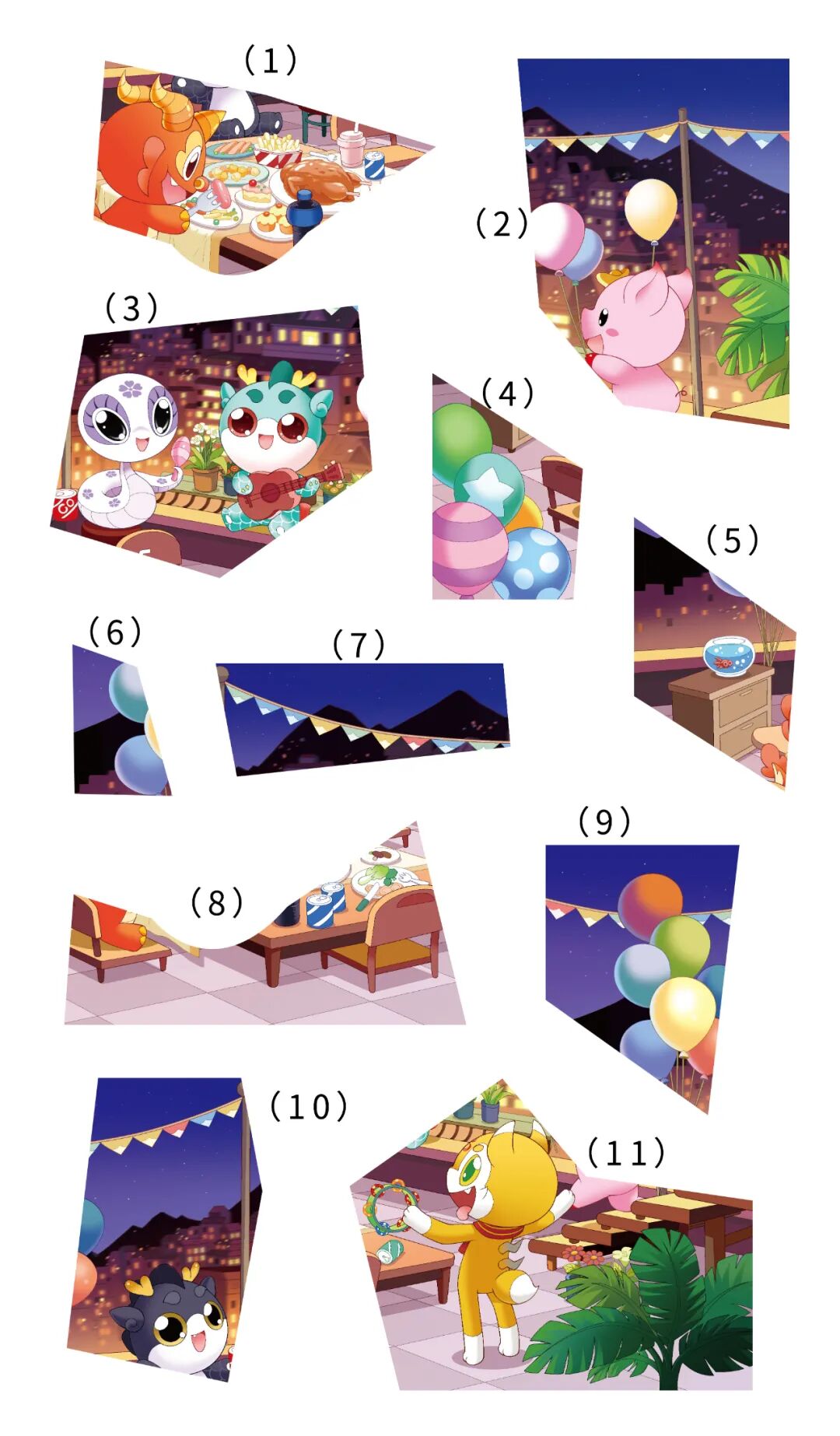 (1)

(2)

(3)

(4)

(5)

(6)

(7)

(8)

(9)

(10)

(11)