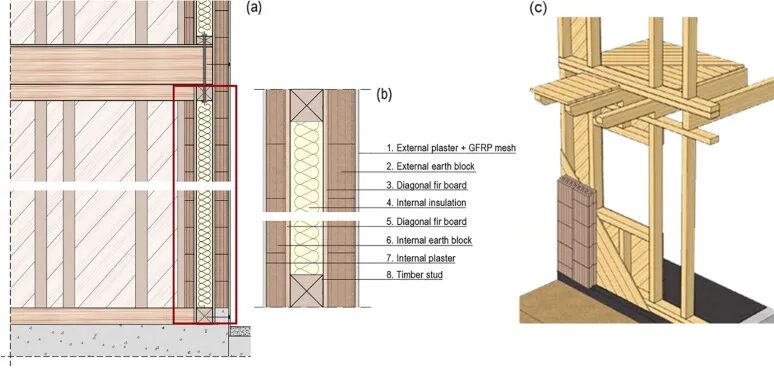 (a)

(b)

1. External plaster + GFRP mesh
2. External earth block
3. Diagonal fir board
4. Internal insulation
5. Diagonal fir board
6. Internal earth block
7. Internal plaster
8. Timber stud

(c)