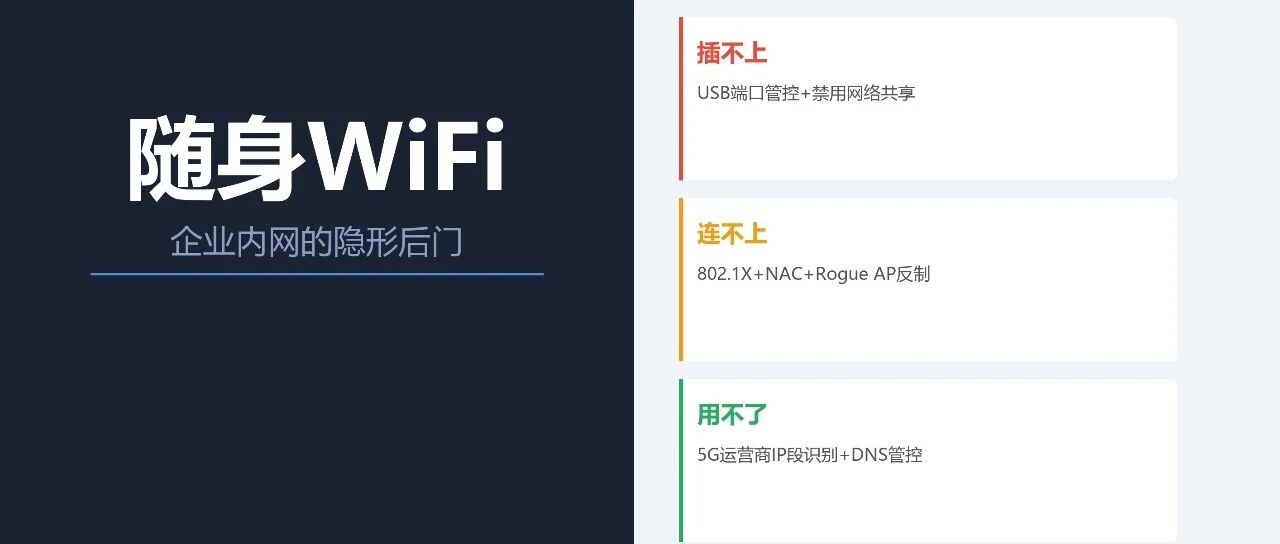 随身WiFi

企业内网的隐形后门

插不上

USB端口管控+禁用网络共享

连不上

802.1X+NAC+Rogue AP反制

用不了

5G运营商IP段识别+DNS管控