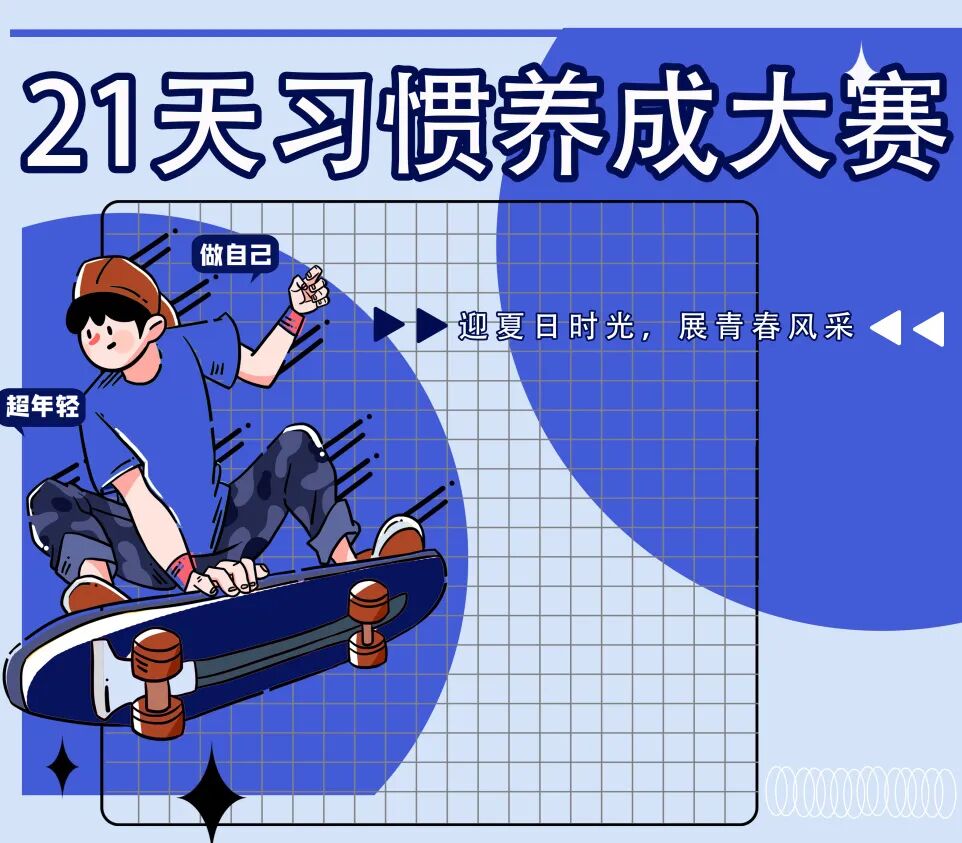 21天习惯养成大赛

做自己

迎夏日时光，展青春风采

超年轻