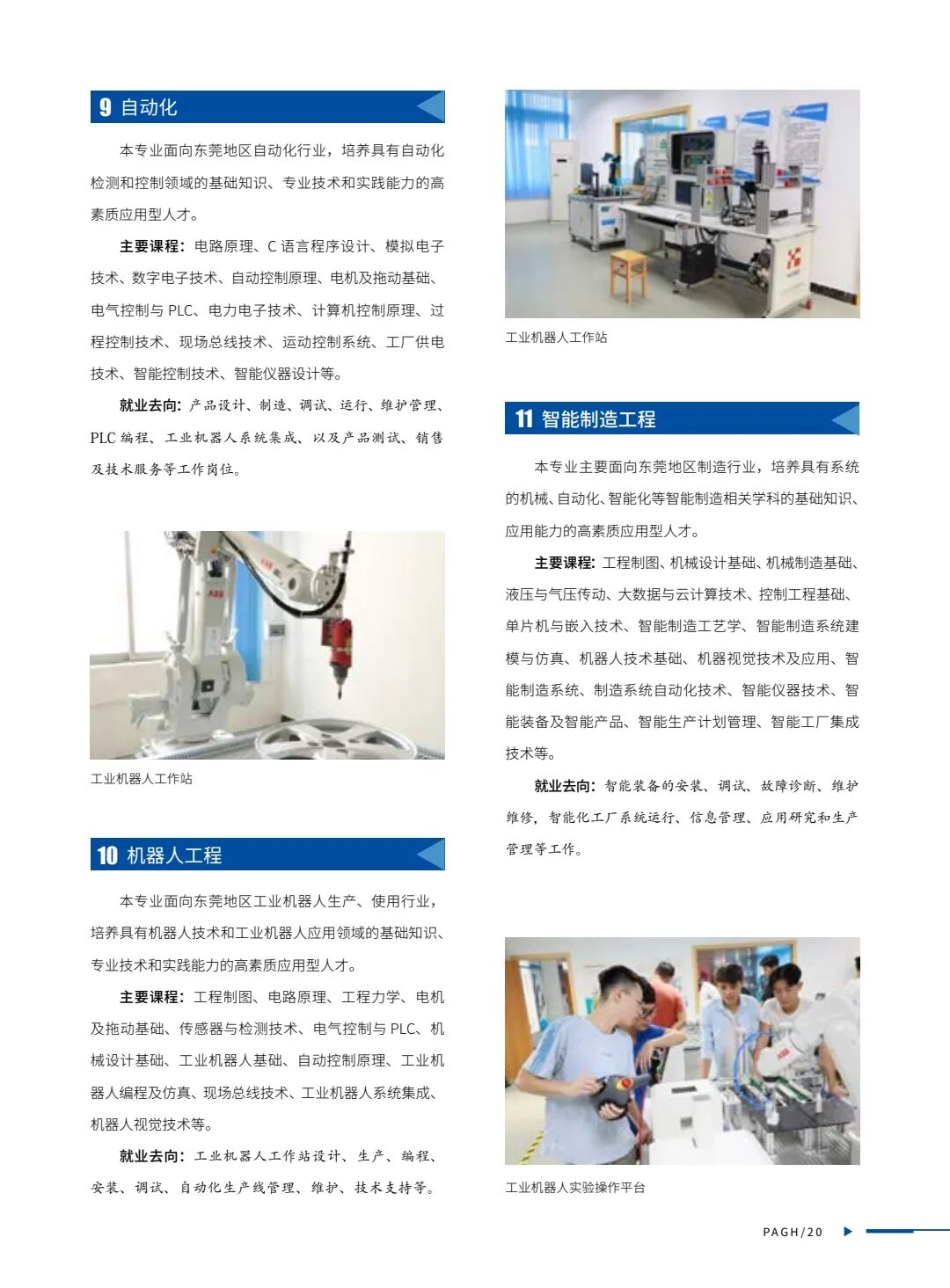 9 自动化

本专业面向东莞地区自动化行业，培养具有自动化检测和控制领域的基础知识、专业技术和实践能力的高素质应用型人才。

主要课程：电路原理、C 语言程序设计、模拟电子技术、数字电子技术、自动控制原理、电机及拖动基础、电气控制与 PLC、电力电子技术、计算机控制原理、过程控制技术、现场总线技术、运动控制系统、工厂供电技术、智能控制技术、智能仪器设计等。

就业去向：产品设计、制造、调试、运行、维护管理、PLC 编程、工业机器人系统集成、以及产品测试、销售及技术服务等工作岗位。

工业机器人工作站

10 机器人工程

本专业面向东莞地区工业机器人生产、使用行业，培养具有机器人技术和工业机器人应用领域的基础知识、专业技术和实践能力的高素质应用型人才。

主要课程：工程制图、电路原理、工程力学、电机及拖动基础、传感器与检测技术、电气控制与 PLC、机械设计基础、工业机器人基础、自动控制原理、工业机器人编程及仿真、现场总线技术、工业机器人系统集成、机器人视觉技术等。

就业去向：工业机器人工作站设计、生产、编程、安装、调试、自动化生产线管理、维护、技术支持等。

工业机器人工作站

11 智能制造工程

本专业主要面向东莞地区制造行业，培养具有系统的机械、自动化、智能化等智能制造相关学科的基础知识、应用能力的高素质应用型人才。

主要课程：工程制图、机械设计基础、机械制造基础、液压与气压传动、大数据与云计算技术、控制工程基础、单片机与嵌入技术、智能制造工艺学、智能制造系统建模与仿真、机器人技术基础、机器视觉技术及应用、智能制造系统、制造系统自动化技术、智能仪器技术、智能装备及智能产品、智能生产计划管理、智能工厂集成技术等。

就业去向：智能装备的安装、调试、故障诊断、维护维修，智能化工厂系统运行、信息管理、应用研究和生产管理等工作。

工业机器人实验操作平台

PAGH/20