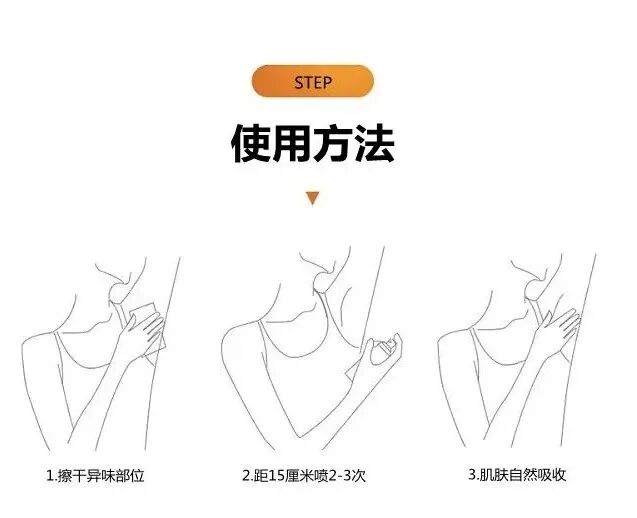 STEP

使用方法

1.擦干异味部位

2.距15厘米喷2-3次

3.肌肤自然吸收