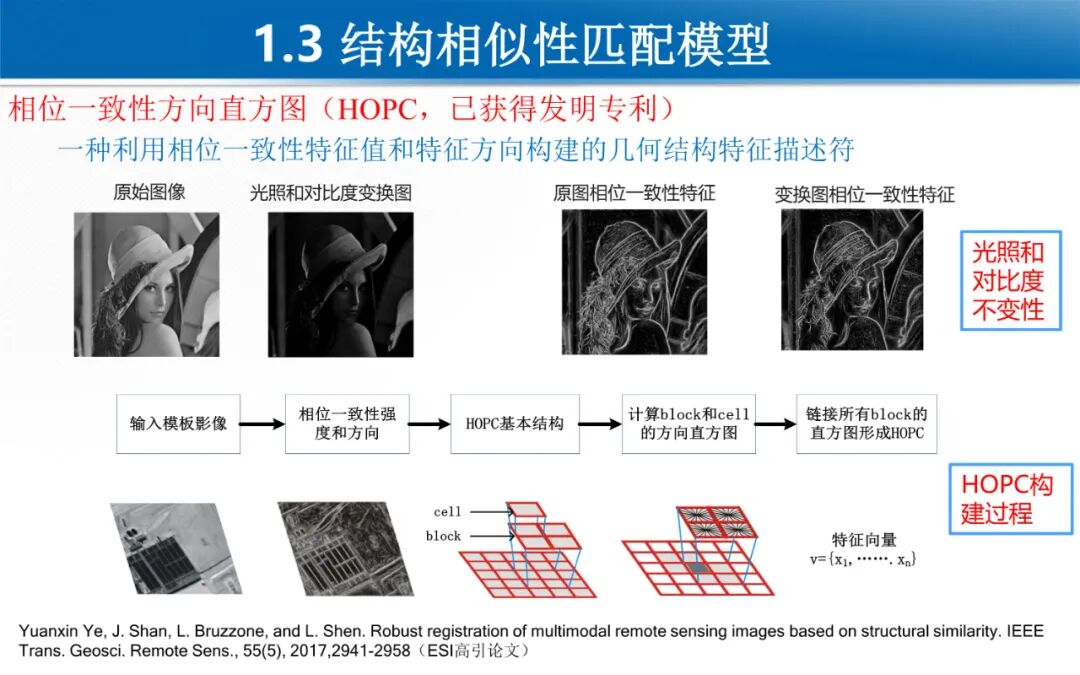 1.3 结构相似性匹配模型

相位一致性方向直方图（HOPC，已获得发明专利）

一种利用相位一致性特征值和特征方向构建的几何结构特征描述符

原始图像

光照和对比度变换图

原图相位一致性特征

变换图相位一致性特征

光照和对比度不变性

输入模板影像

相位一致性强度和方向

HOPC基本结构

计算block和cell的方向直方图

链接所有block的直方图形成HOPC

HOPC构建过程

cell

block

特征向量

$v=\{x_1, \cdots\cdots. x_n\}$

Yuanxin Ye, J. Shan, L. Bruzzone, and L. Shen. Robust registration of multimodal remote sensing images based on structural similarity. IEEE Trans. Geosci. Remote Sens., 55(5), 2017,2941-2958（ESI高引论文）