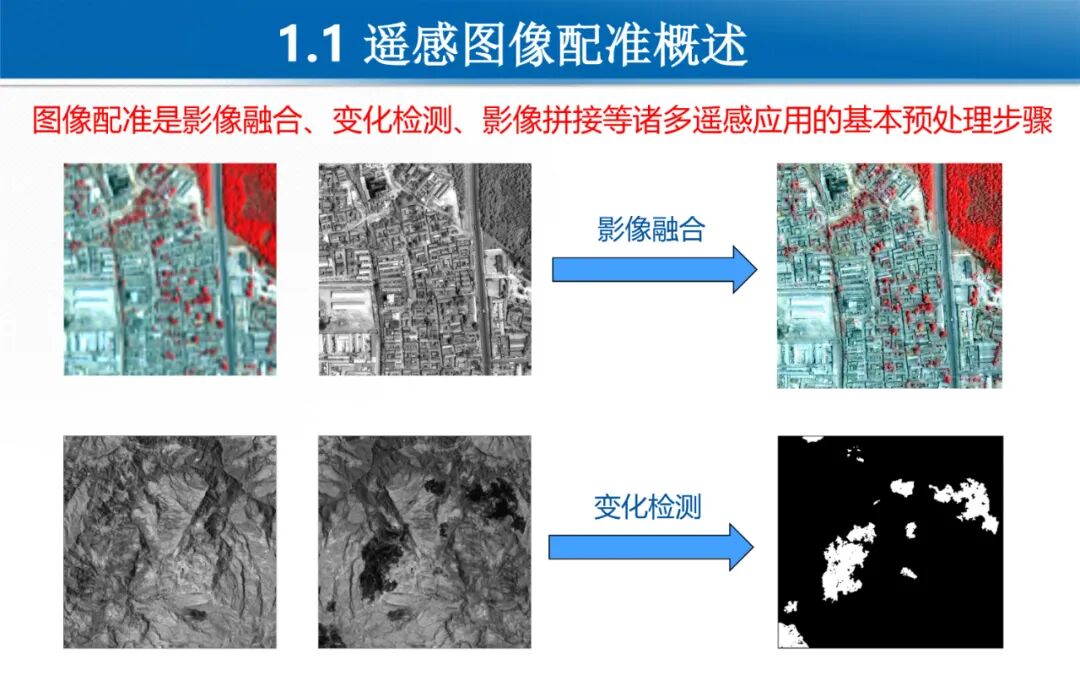 1.1 遥感图像配准概述

图像配准是影像融合、变化检测、影像拼接等诸多遥感应用的基本预处理步骤

影像融合

变化检测