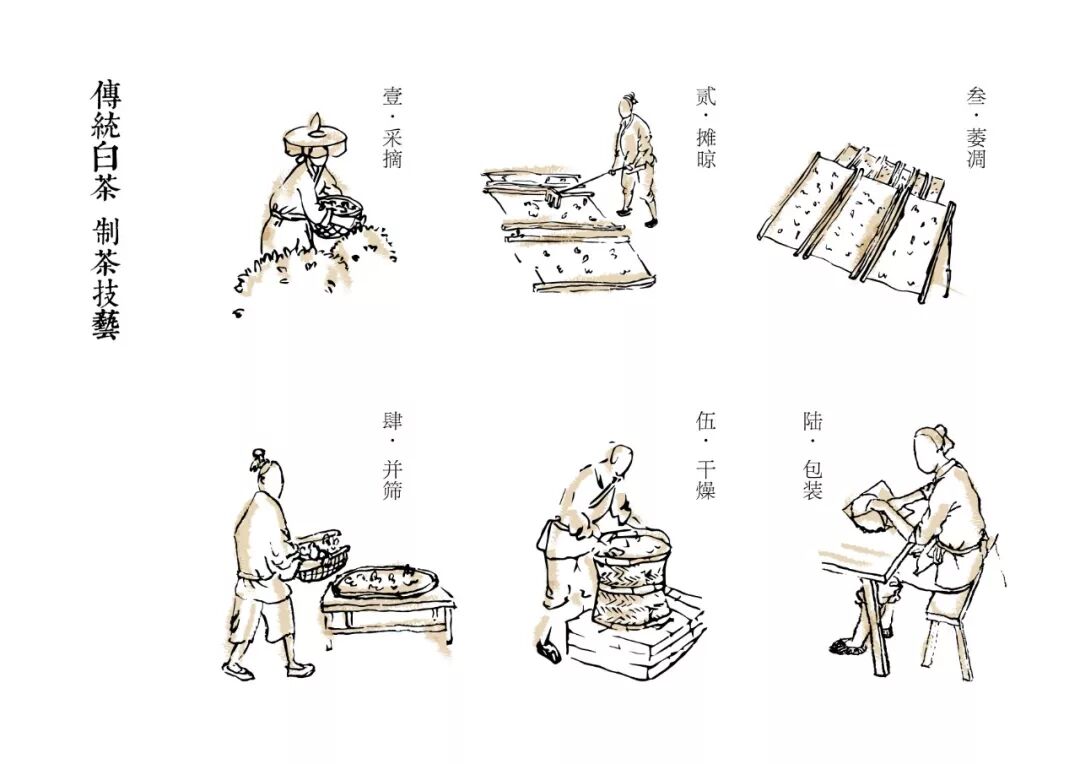 傳統白茶　制茶技藝

壹·采摘

贰·摊晾

叁·萎凋

肆·并筛

伍·干燥

陆·包装