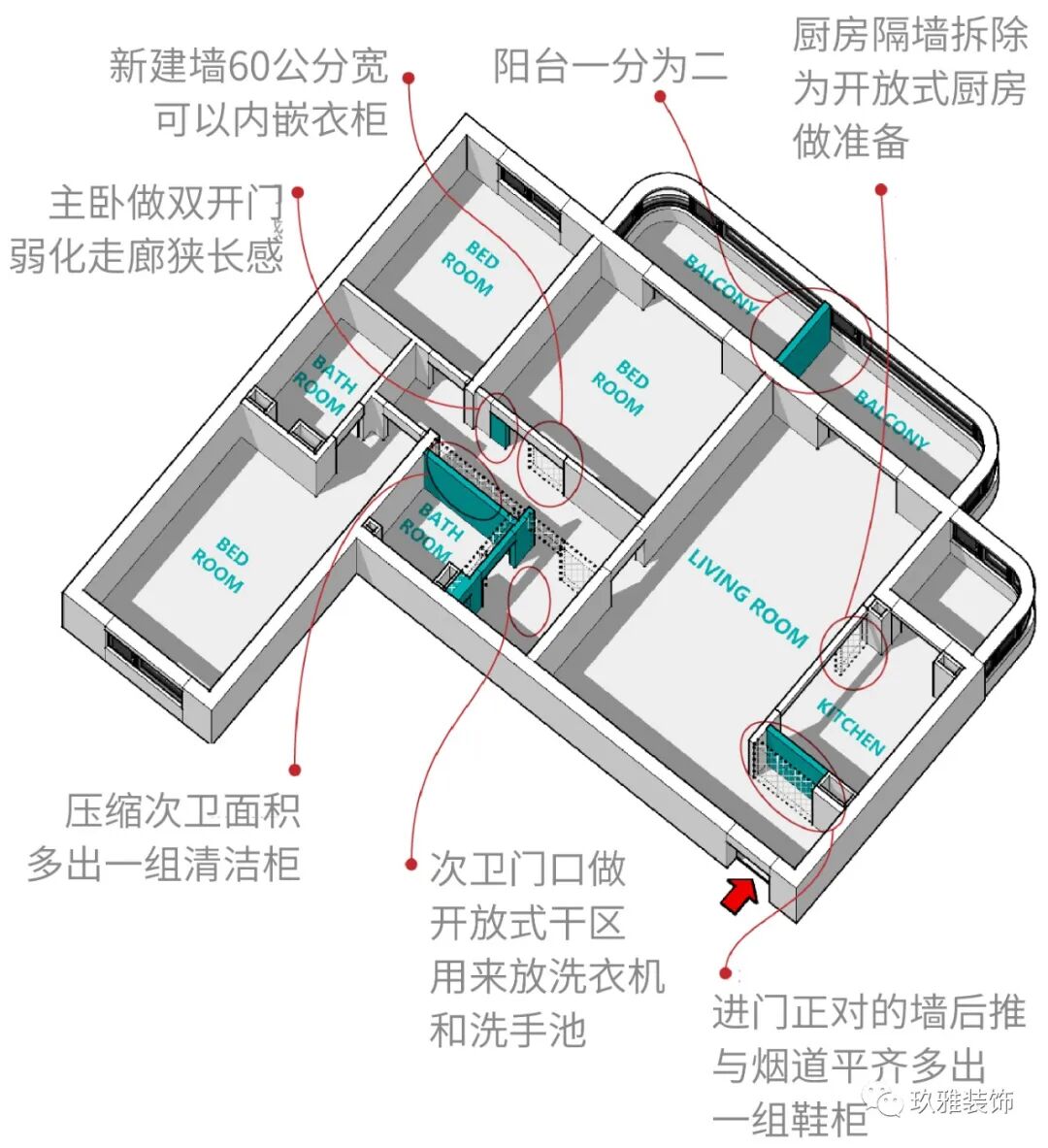 新建墙60公分宽
可以内嵌衣柜

阳台一分为二

厨房隔墙拆除
为开放式厨房
做准备

主卧做双开门
弱化走廊狭长感

BED ROOM

BALCONY

BATH ROOM

BED ROOM

BALCONY

BATH ROOM

BED ROOM

LIVING ROOM

KITCHEN

压缩次卫面积
多出一组清洁柜

次卫门口做
开放式干区
用来放洗衣机
和洗手池

进门正对的墙后推
与烟道平齐多出
一组鞋柜

玖雅装饰