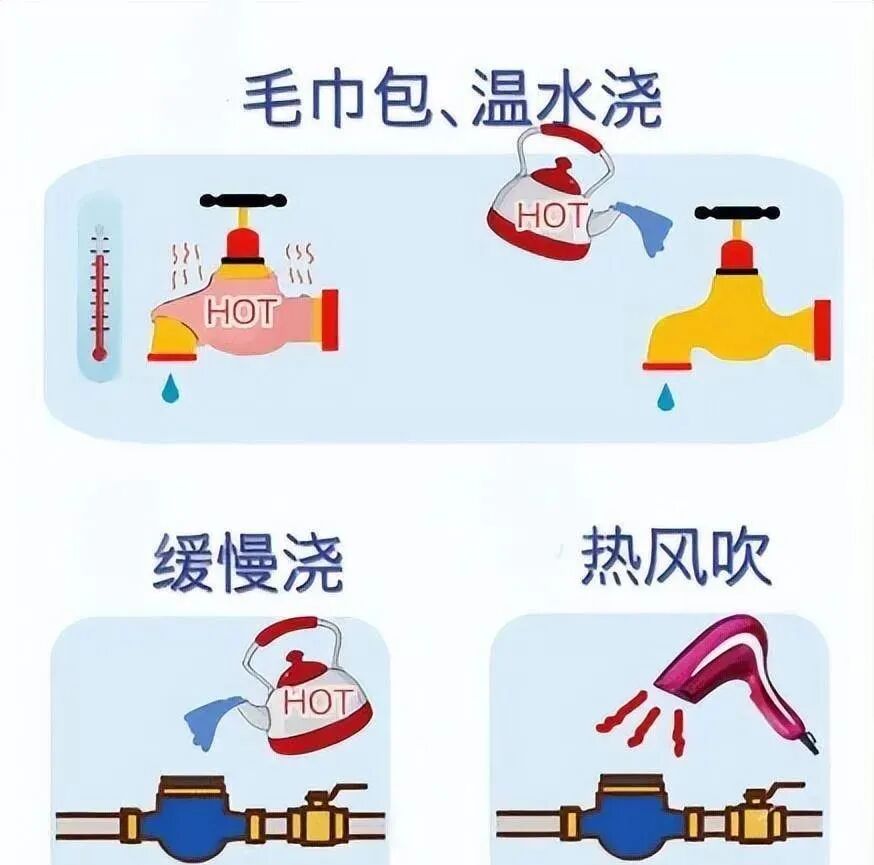 毛巾包、温水浇

HOT

HOT

缓慢浇

HOT

热风吹